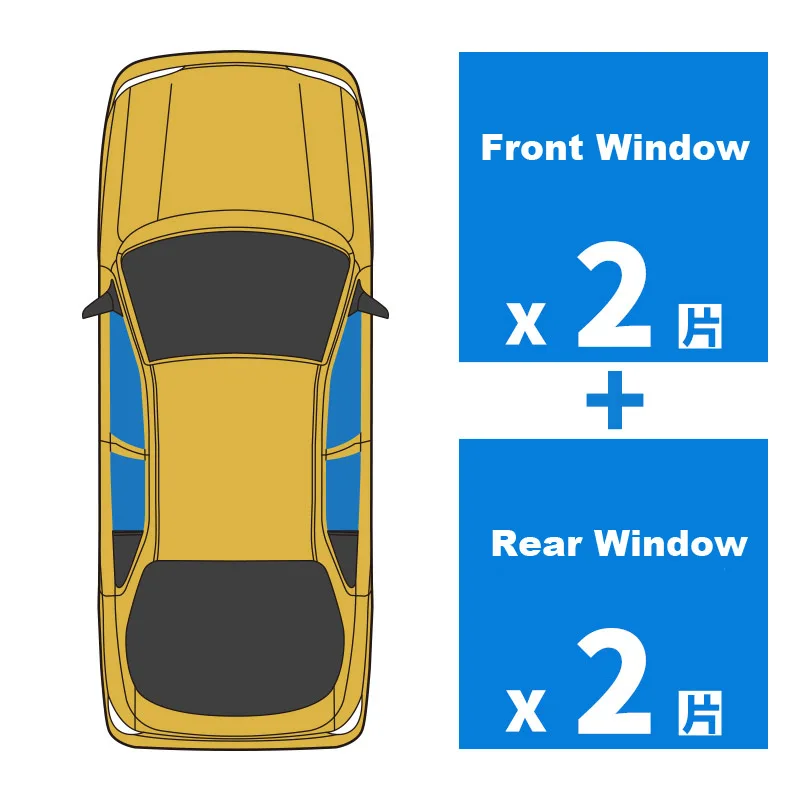 Front Window

x 2 片

+

Rear Window

x 2 片