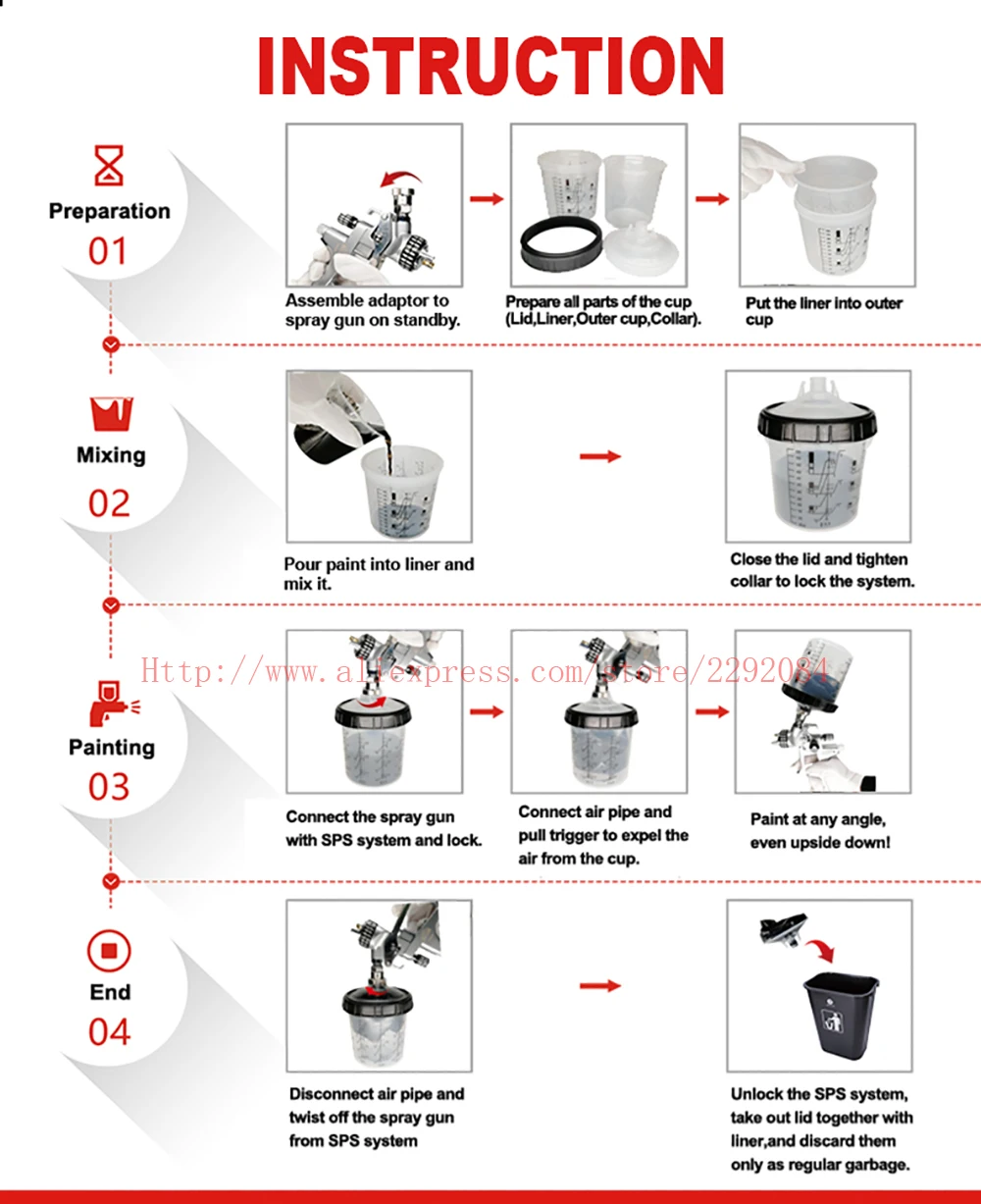 INSTRUCTION

Preparation
01

Assemble adaptor to spray gun on standby.

Prepare all parts of the cup (Lid,Liner,Outer cup,Collar).

Put the liner into outer cup

Mixing
02

Pour paint into liner and mix it.

Close the lid and tighten collar to lock the system.

Http://www.aliexpress.com/store/2292084

Painting
03

Connect the spray gun with SPS system and lock.

Connect air pipe and pull trigger to expel the air from the cup.

Paint at any angle, even upside down!

End
04

Disconnect air pipe and twist off the spray gun from SPS system

Unlock the SPS system, take out lid together with liner,and discard them only as regular garbage.