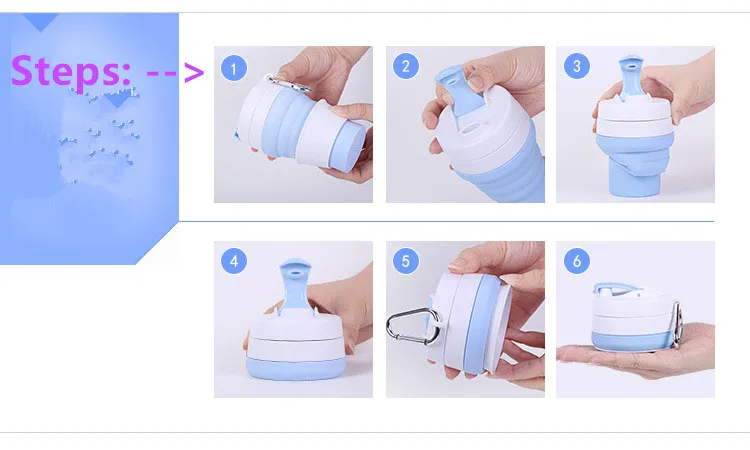 Steps: -->

1

2

3

4

5

6