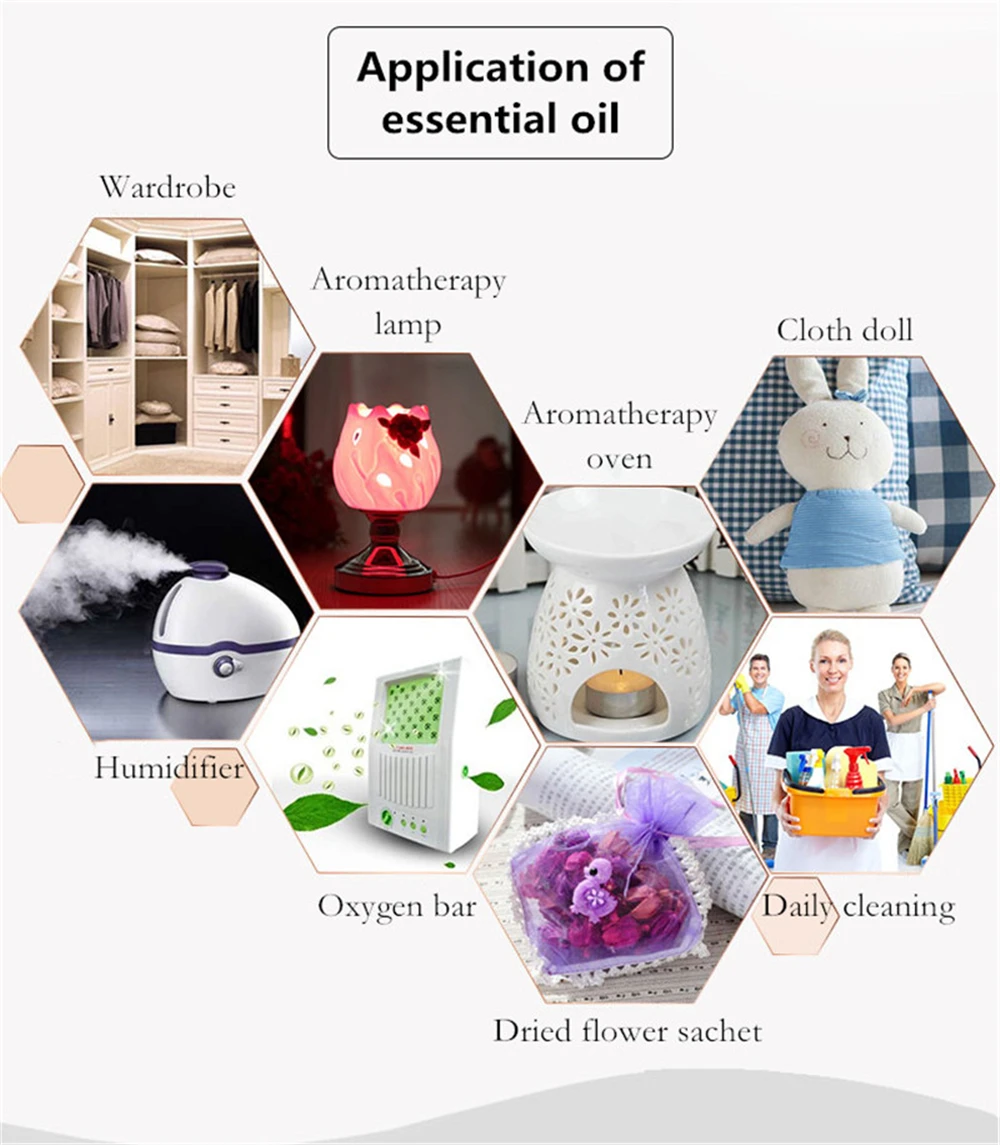 Application of essential oil

Wardrobe

Aromatherapy lamp

Cloth doll

Aromatherapy oven

Humidifier

Oxygen bar

Daily cleaning

Dried flower sachet