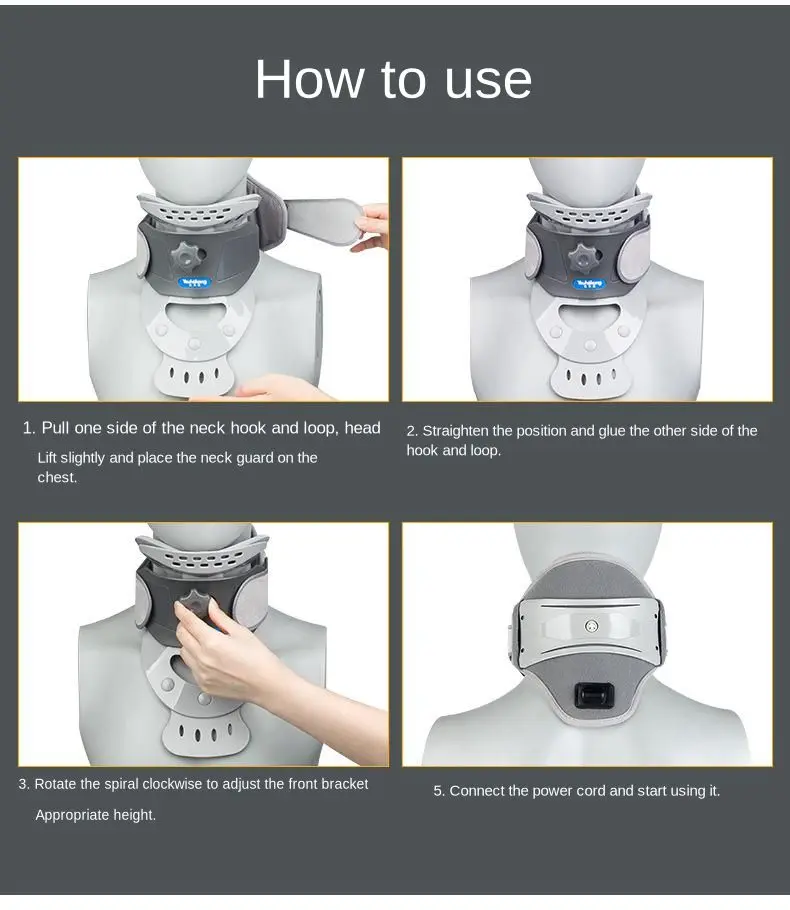 How to use

1. Pull one side of the neck hook and loop, head

Lift slightly and place the neck guard on the chest.

2. Straighten the position and glue the other side of the hook and loop.

3. Rotate the spiral clockwise to adjust the front bracket

Appropriate height.

5. Connect the power cord and start using it.