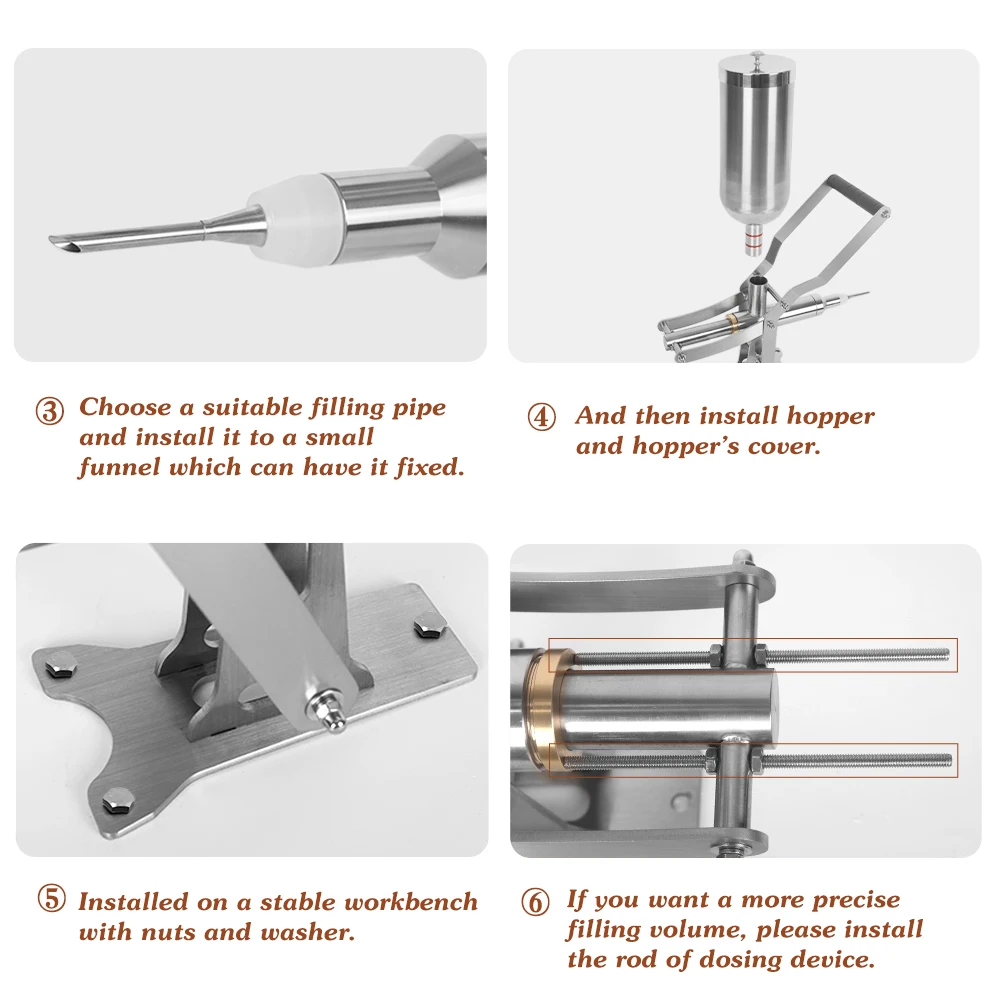 ③ Choose a suitable filling pipe and install it to a small funnel which can have it fixed.

④ And then install hopper and hopper's cover.

⑤ Installed on a stable workbench with nuts and washer.

⑥ If you want a more precise filling volume, please install the rod of dosing device.