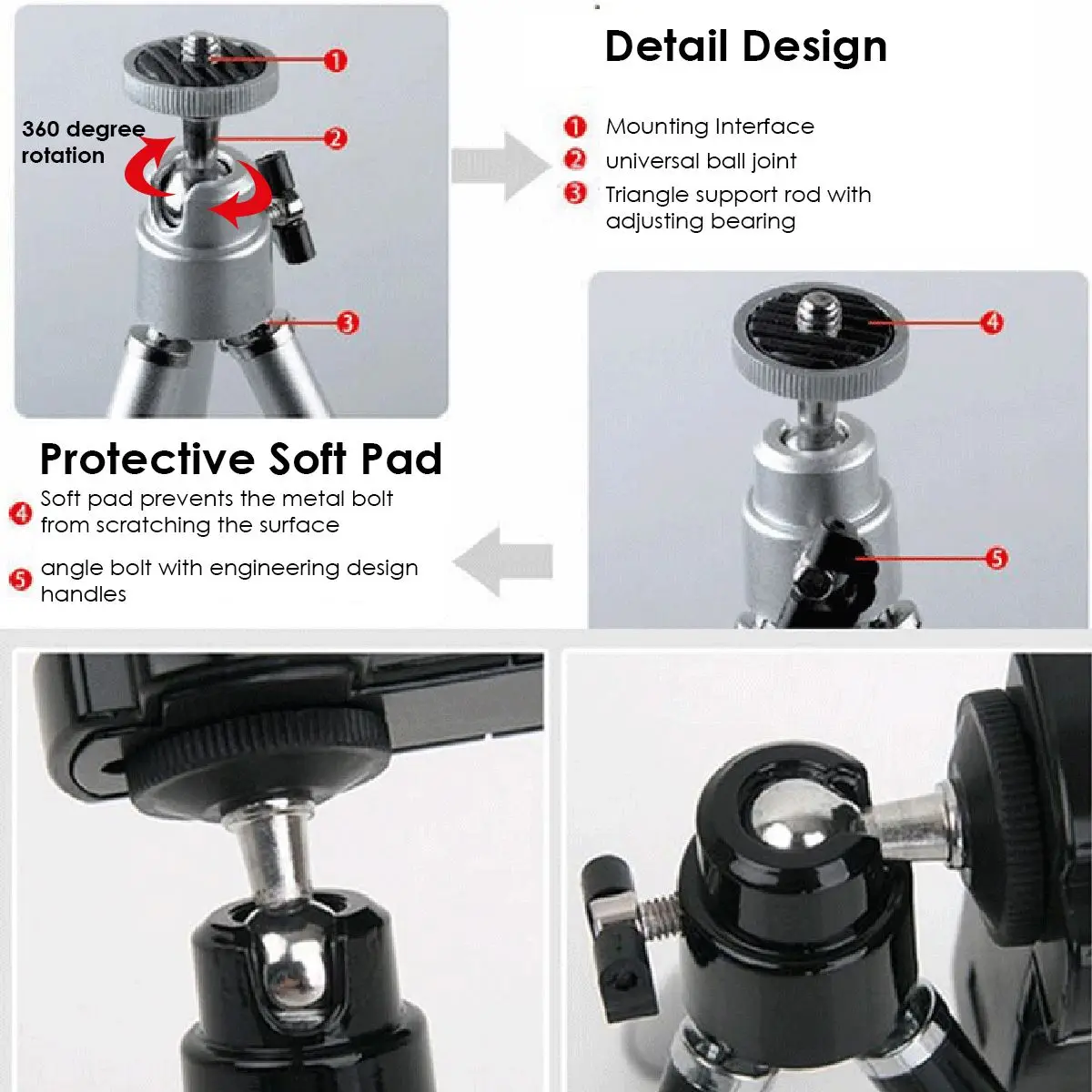 1

360 degree rotation

2

3

Detail Design

1 Mounting Interface
2 universal ball joint
3 Triangle support rod with adjusting bearing

4

5

Protective Soft Pad

4 Soft pad prevents the metal bolt from scratching the surface

5 angle bolt with engineering design handles