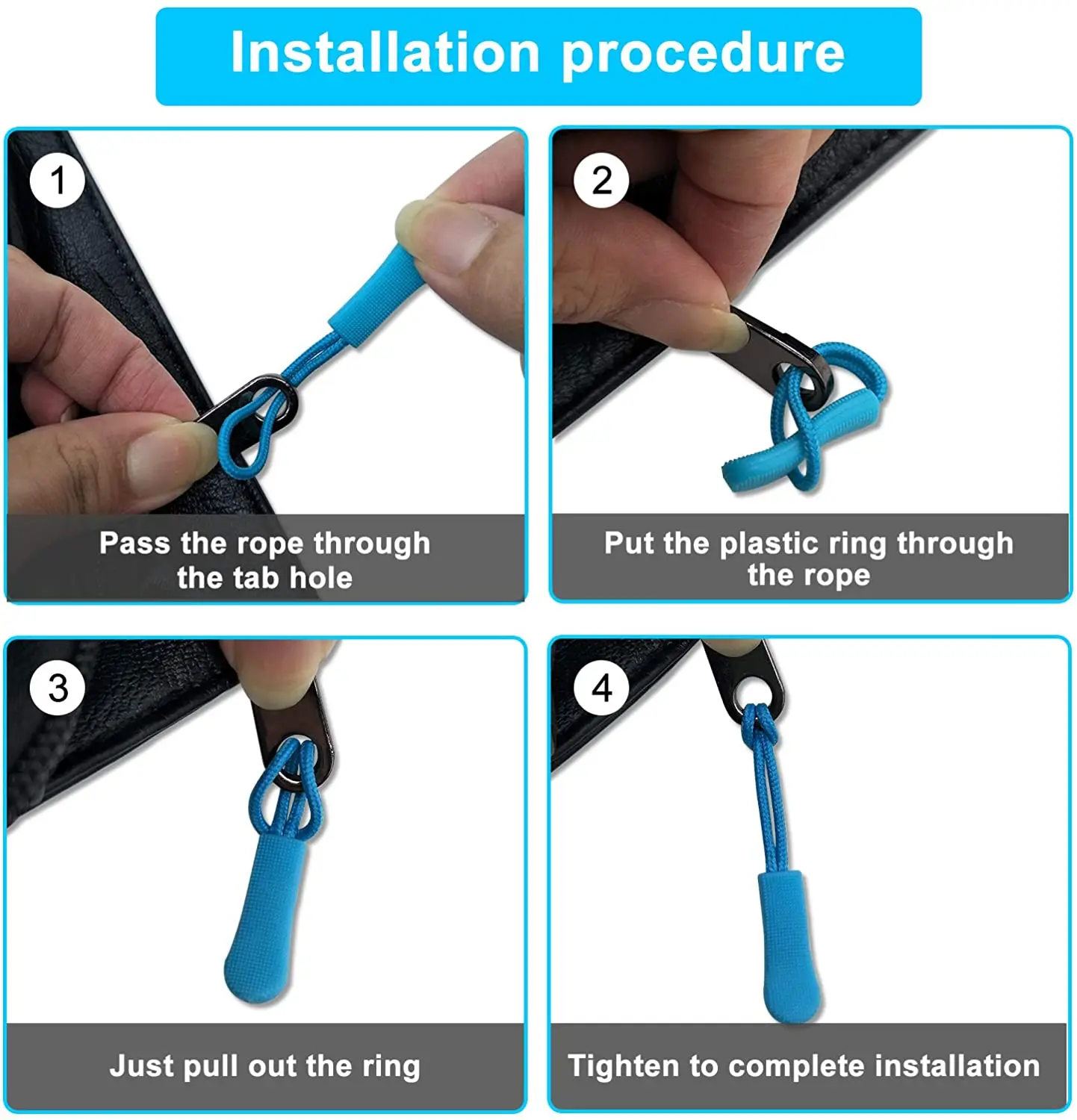 Installation procedure

1

Pass the rope through the tab hole

2

Put the plastic ring through the rope

3

Just pull out the ring

4

Tighten to complete installation