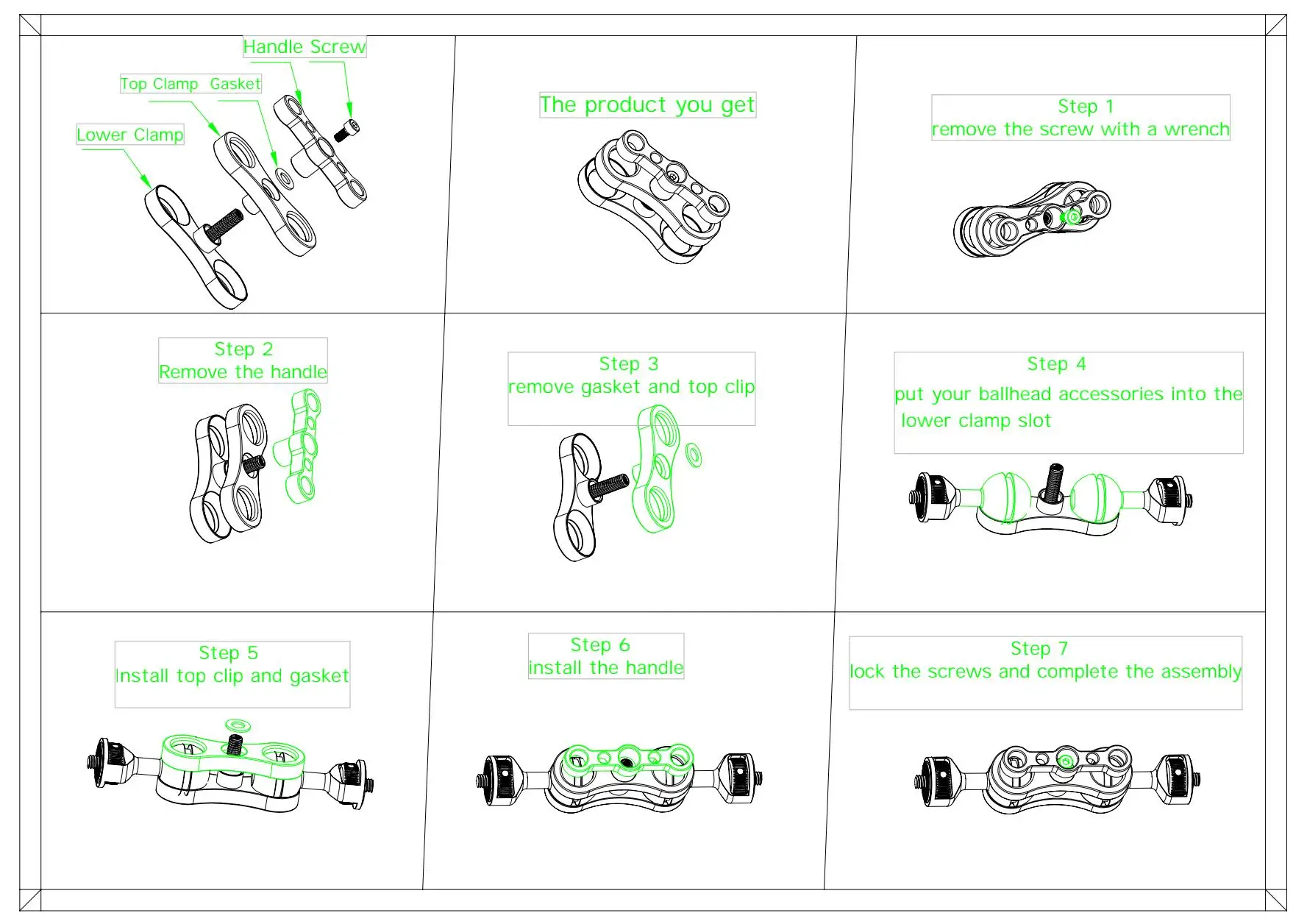 Handle Screw

Top Clamp Gasket

Lower Clamp

The product you get

Step 1
remove the screw with a wrench

Step 2
Remove the handle

Step 3
remove gasket and top clip

Step 4
put your ballhead accessories into the lower clamp slot

Step 5
Install top clip and gasket

Step 6
install the handle

Step 7
lock the screws and complete the assembly