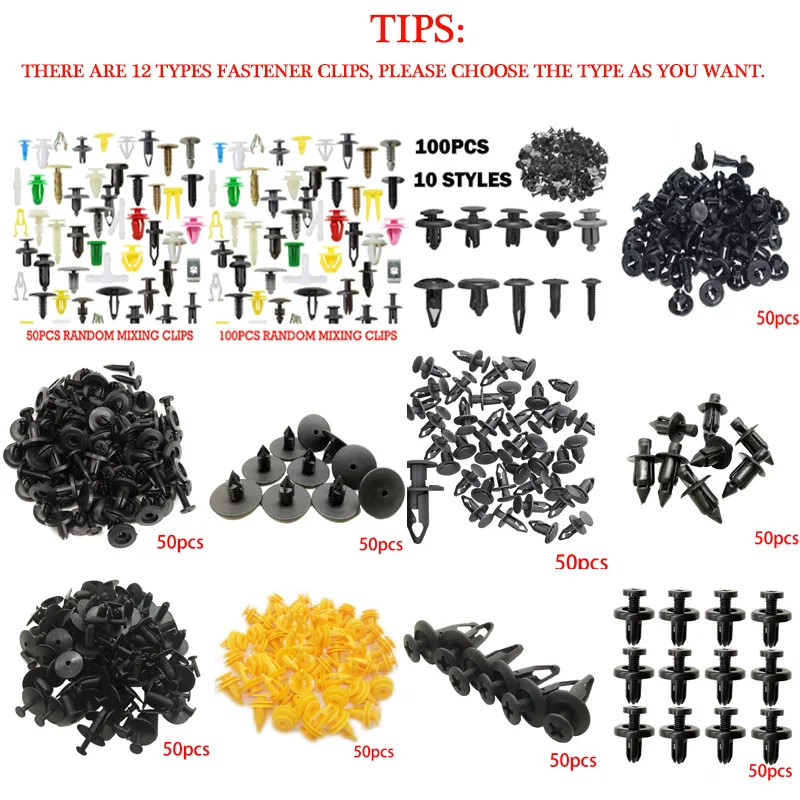 TIPS:

THERE ARE 12 TYPES FASTENER CLIPS, PLEASE CHOOSE THE TYPE AS YOU WANT.

50PCS RANDOM MIXING CLIPS

100PCS RANDOM MIXING CLIPS

100PCS
10 STYLES

50pcs

50pcs

50pcs

50pcs

50pcs

50pcs

50pcs

50pcs

50pcs