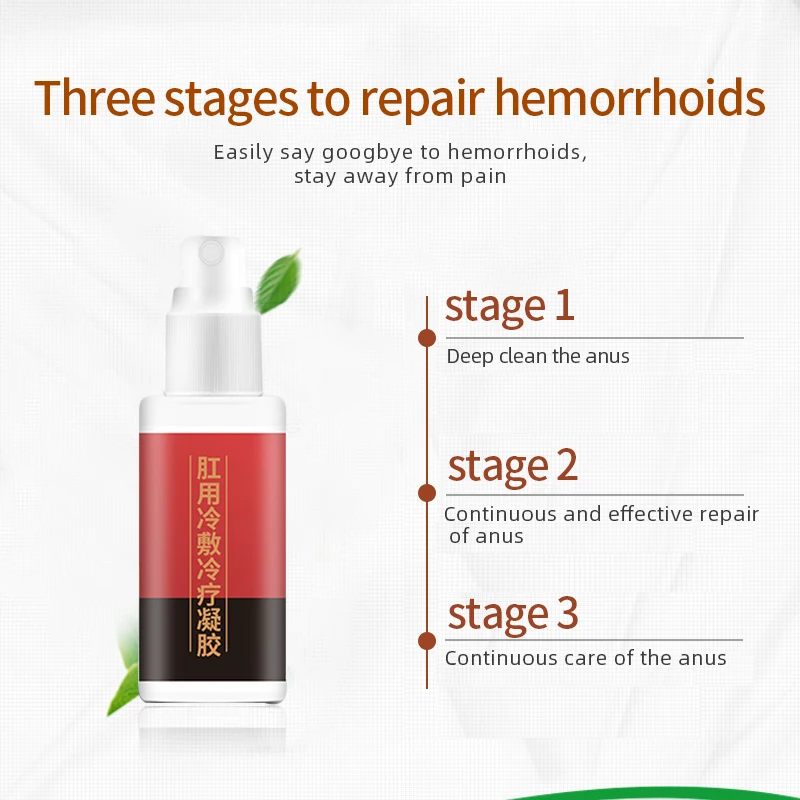 Three stages to repair hemorrhoids

Easily say googbye to hemorrhoids, stay away from pain

肛用冷敷冷疗凝胶

stage 1

Deep clean the anus

stage 2

Continuous and effective repair of anus

stage 3

Continuous care of the anus