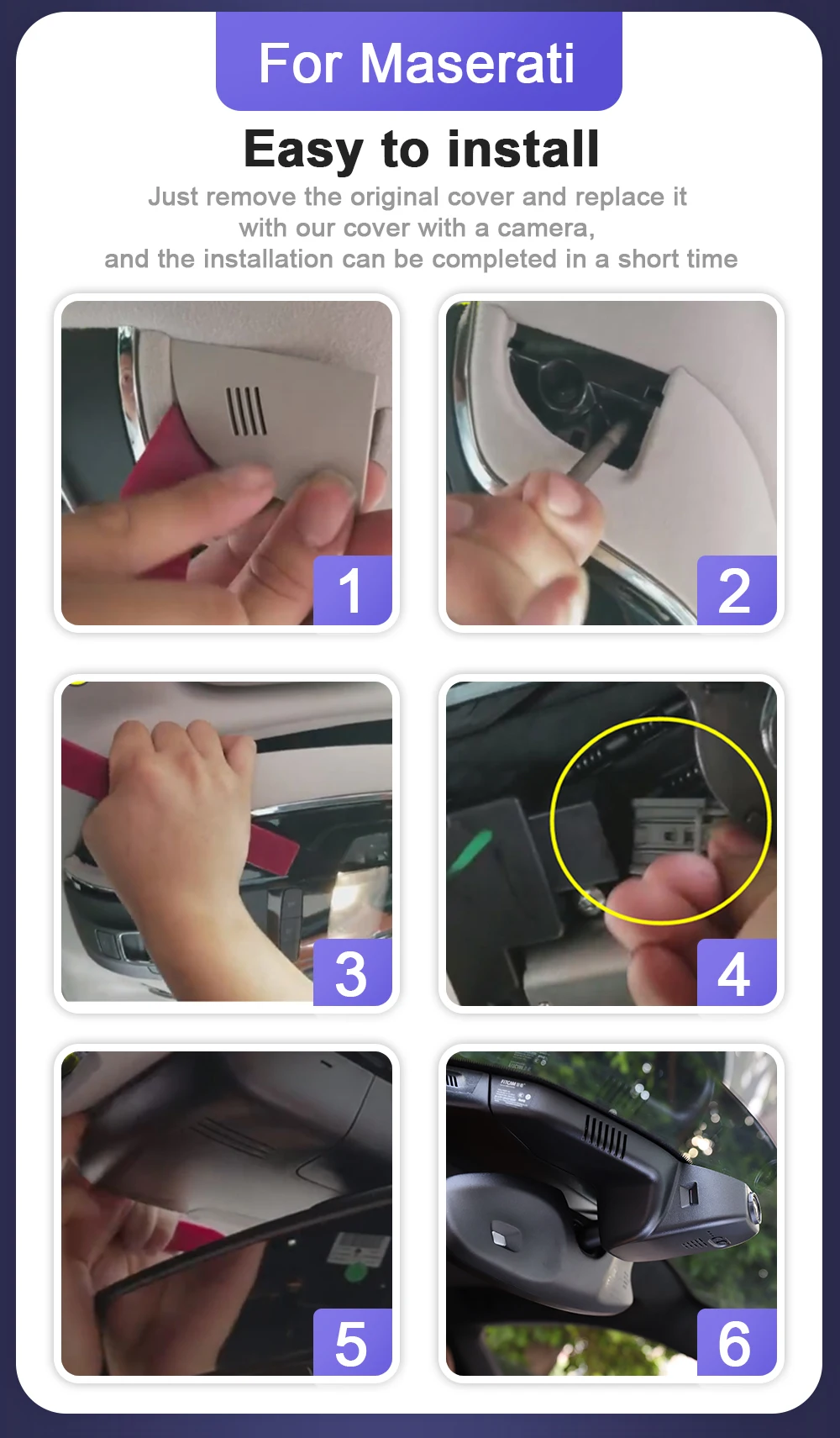 For Maserati

Easy to install

Just remove the original cover and replace it with our cover with a camera, and the installation can be completed in a short time

1

2

3

4

5

6