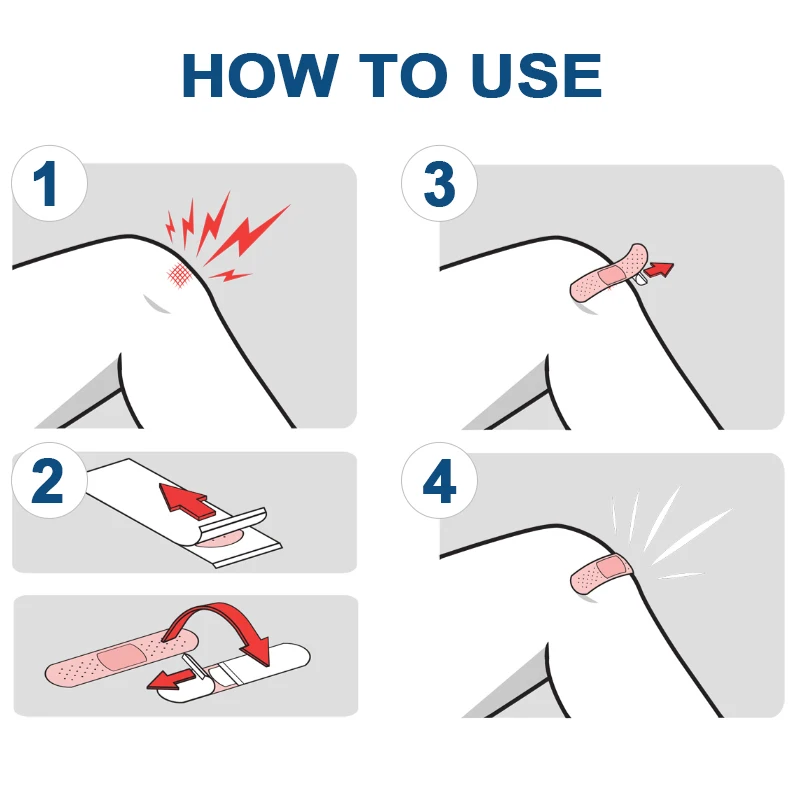 HOW TO USE

1

2

3

4