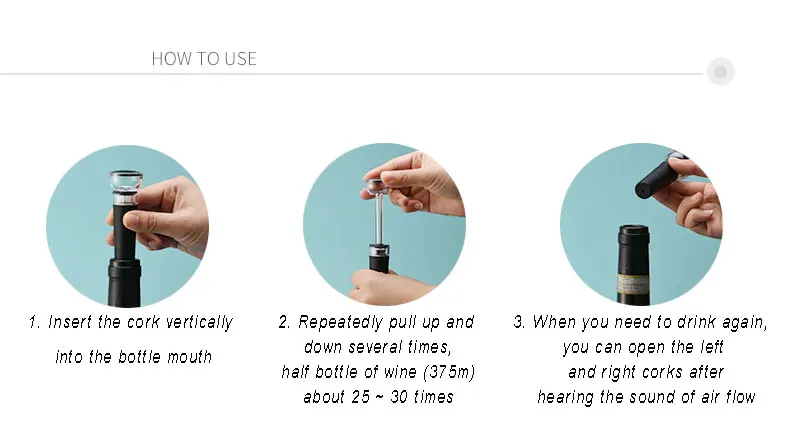 HOW TO USE

1. Insert the cork vertically into the bottle mouth

2. Repeatedly pull up and down several times, half bottle of wine (375m) about 25 ~ 30 times

3. When you need to drink again, you can open the left and right corks after hearing the sound of air flow