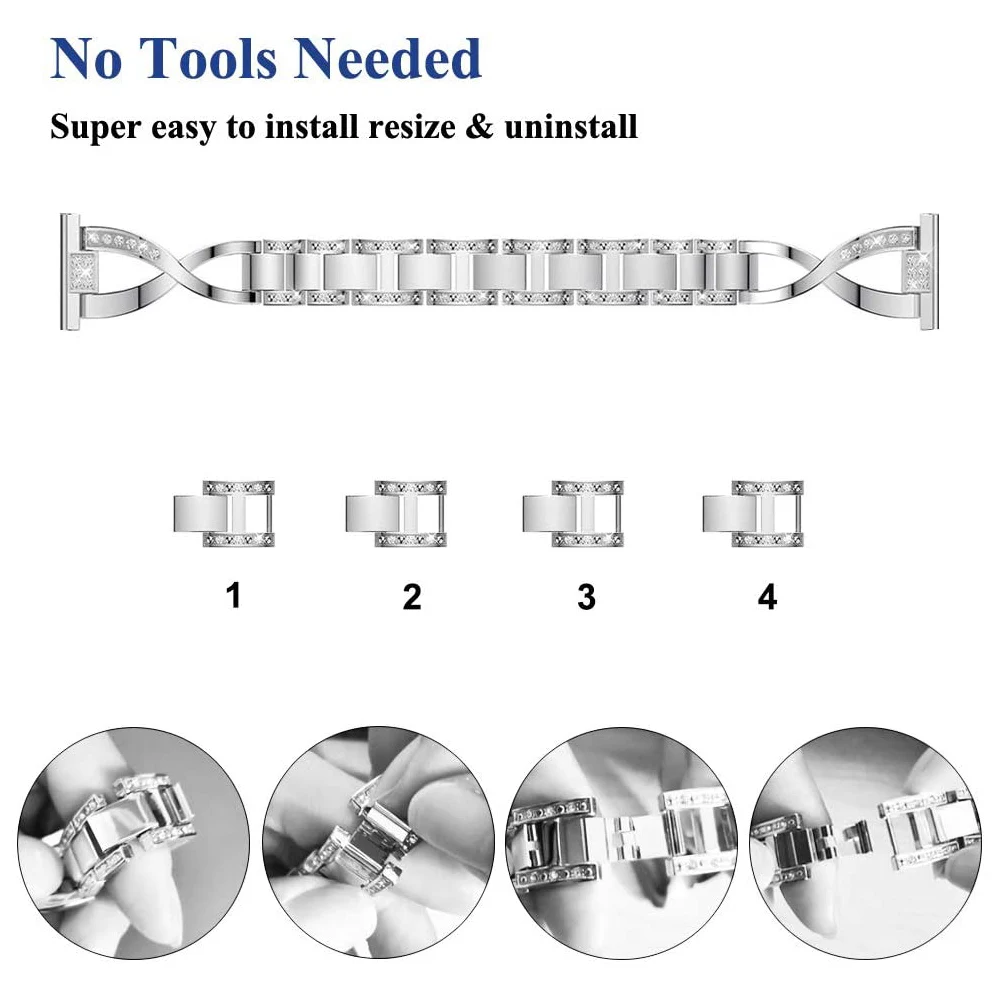 No Tools Needed

Super easy to install resize & uninstall

1

2

3

4