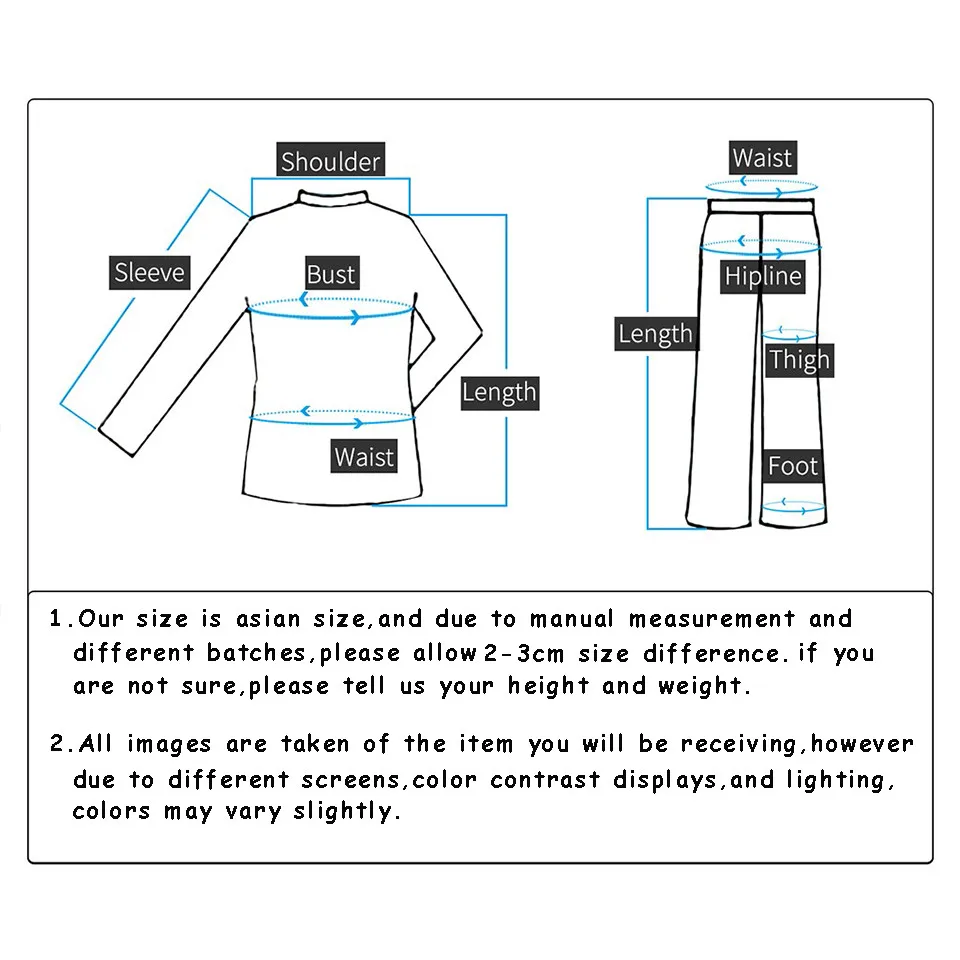 Shoulder
Sleeve
Bust
Length
Waist

Waist
Hipline
Length
Thigh
Foot

1.Our size is asian size,and due to manual measurement and different batches,please allow 2-3cm size difference. if you are not sure,please tell us your height and weight.

2.All images are taken of the item you will be receiving,however due to different screens,color contrast displays,and lighting, colors may vary slightly.