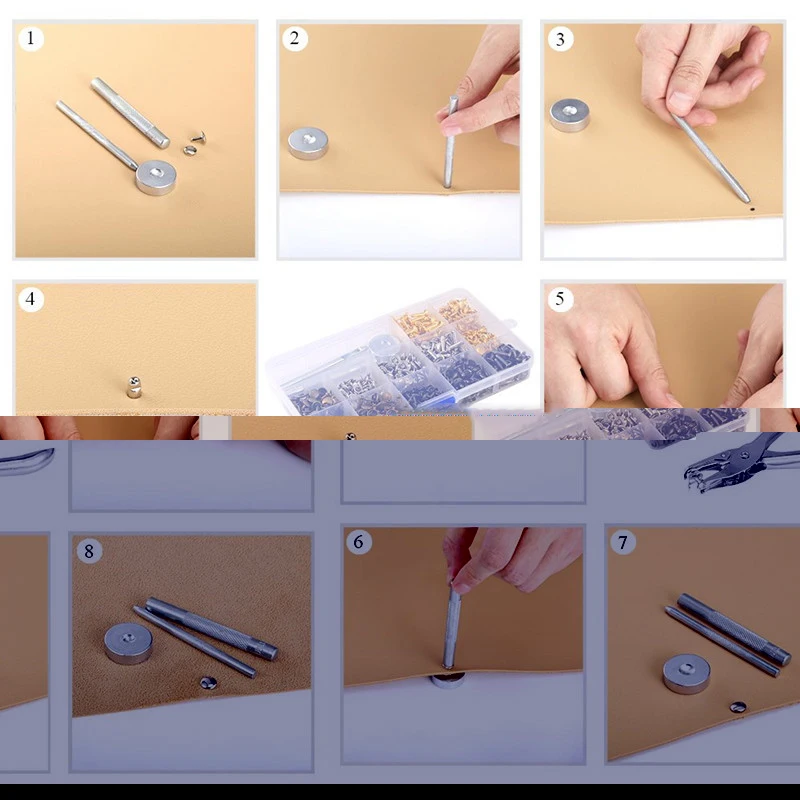 1

2

3

4

5

8

6

7