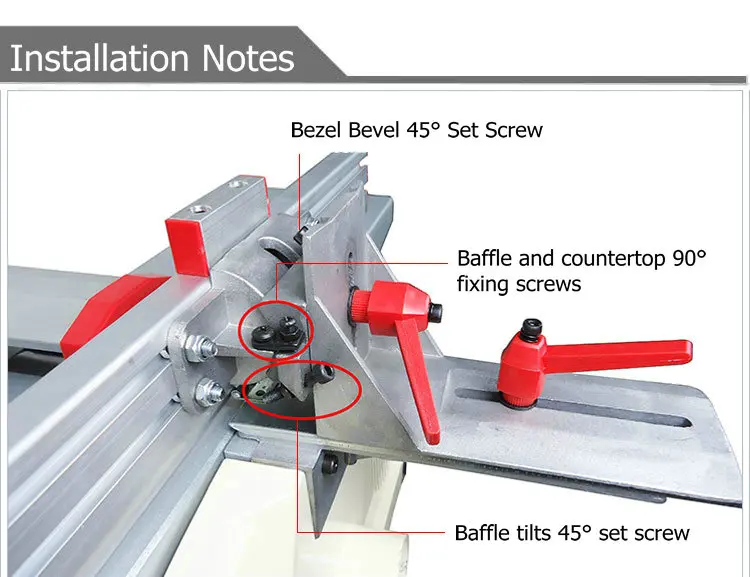 Installation Notes

Bezel Bevel 45° Set Screw

Baffle and countertop 90° fixing screws

Baffle tilts 45° set screw