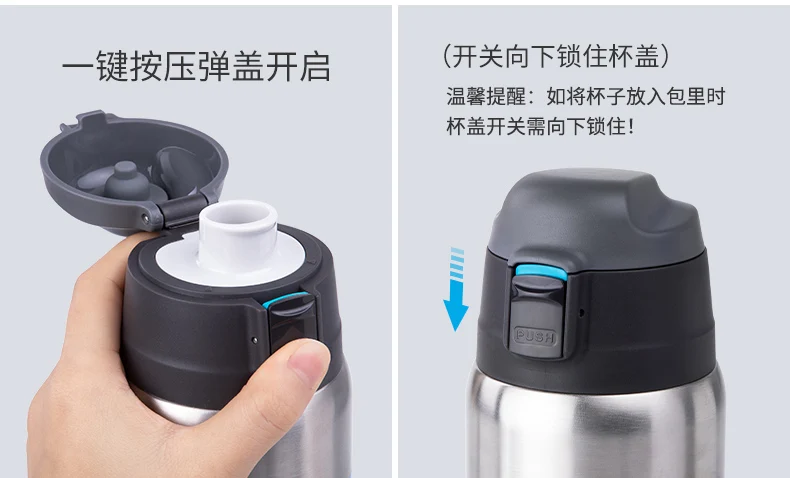 一键按压弹盖开启

（开关向下锁住杯盖）
温馨提醒：如将杯子放入包里时杯盖开关需向下锁住！

PUSH