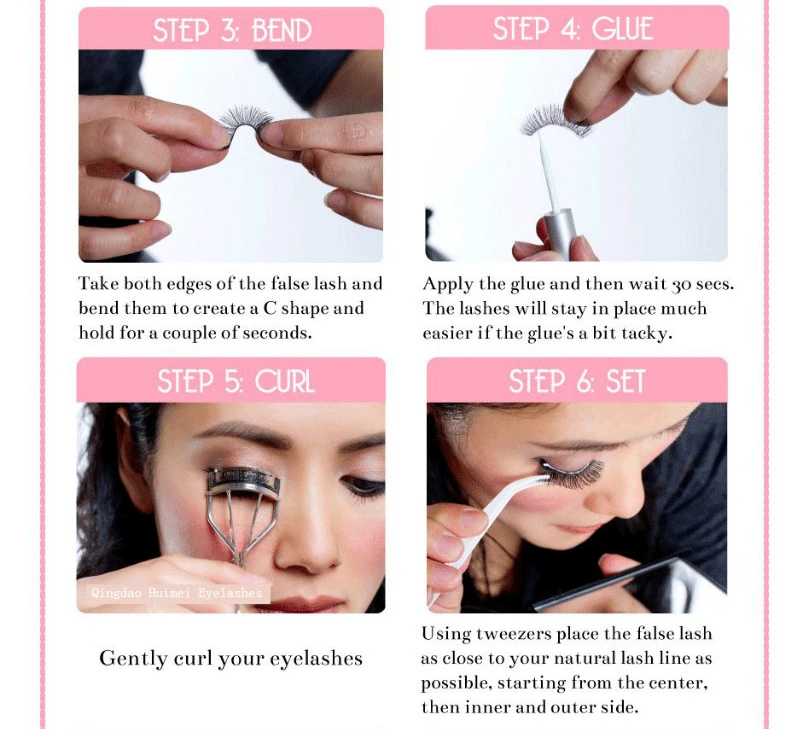 STEP 3: BEND

Take both edges of the false lash and bend them to create a C shape and hold for a couple of seconds.

STEP 4: GLUE

Apply the glue and then wait 30 secs. The lashes will stay in place much easier if the glue's a bit tacky.

STEP 5: CURL

Qingdao Huimei Eyelashes

Gently curl your eyelashes

STEP 6: SET

Using tweezers place the false lash as close to your natural lash line as possible, starting from the center, then inner and outer side.