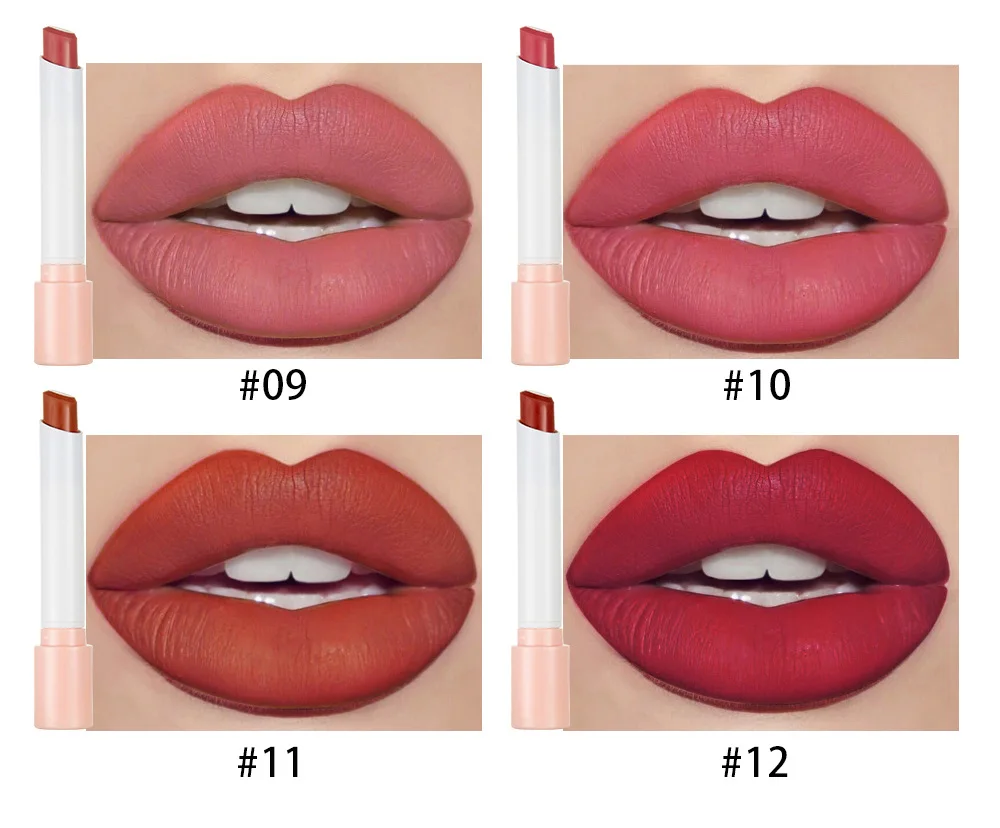 #09

#10

#11

#12