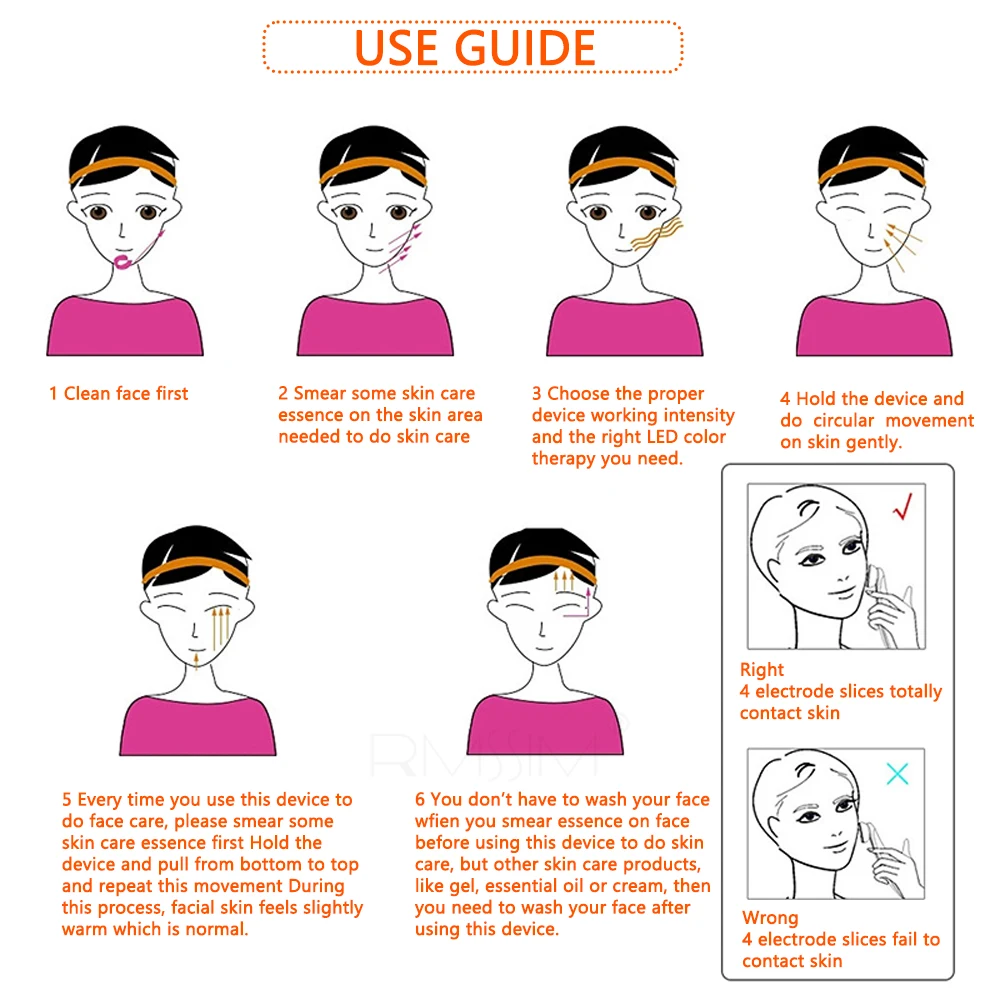 USE GUIDE

1 Clean face first

2 Smear some skin care essence on the skin area needed to do skin care

3 Choose the proper device working intensity and the right LED color therapy you need.

4 Hold the device and do circular movement on skin gently.

Right
4 electrode slices totally contact skin

Wrong
4 electrode slices fail to contact skin

5 Every time you use this device to do face care, please smear some skin care essence first Hold the device and pull from bottom to top and repeat this movement During this process, facial skin feels slightly warm which is normal.

6 You don't have to wash your face wfien you smear essence on face before using this device to do skin care, but other skin care products, like gel, essential oil or cream, then you need to wash your face after using this device.

RMSJM