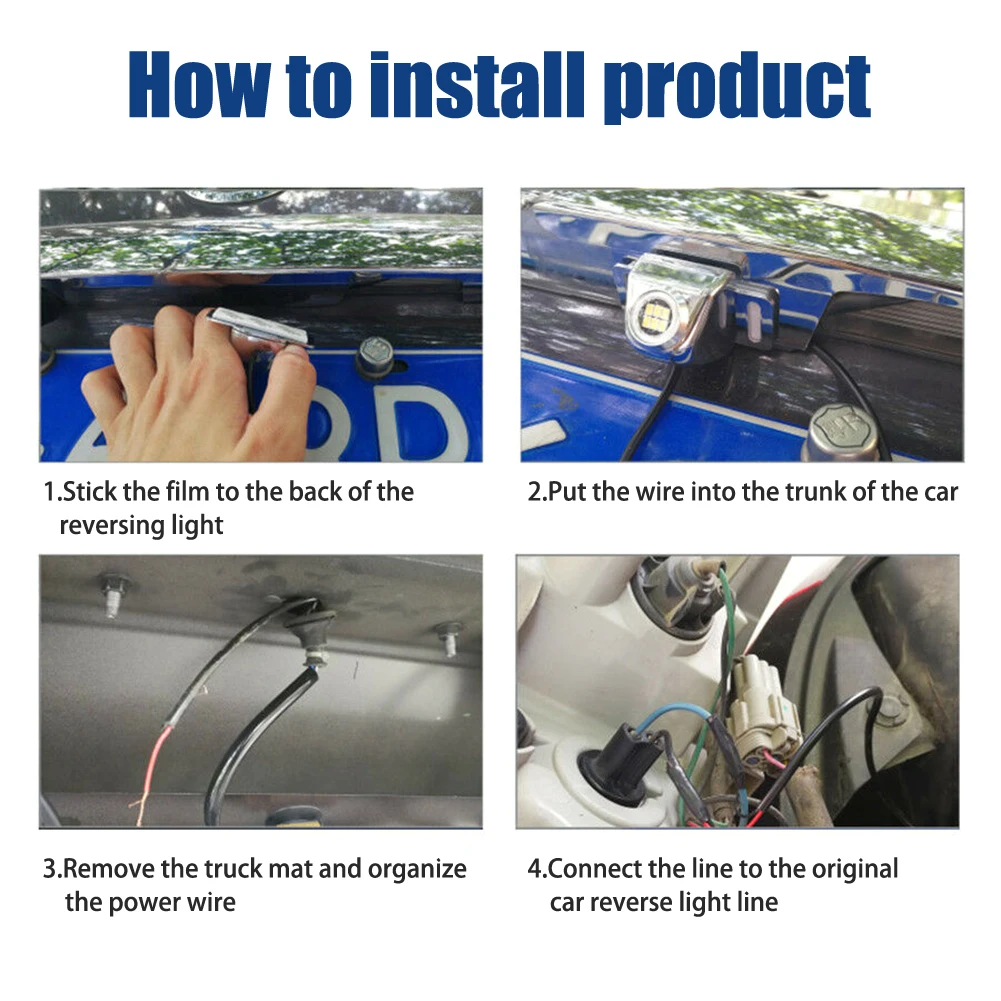 How to install product

1.Stick the film to the back of the reversing light

2.Put the wire into the trunk of the car

3.Remove the truck mat and organize the power wire

4.Connect the line to the original car reverse light line