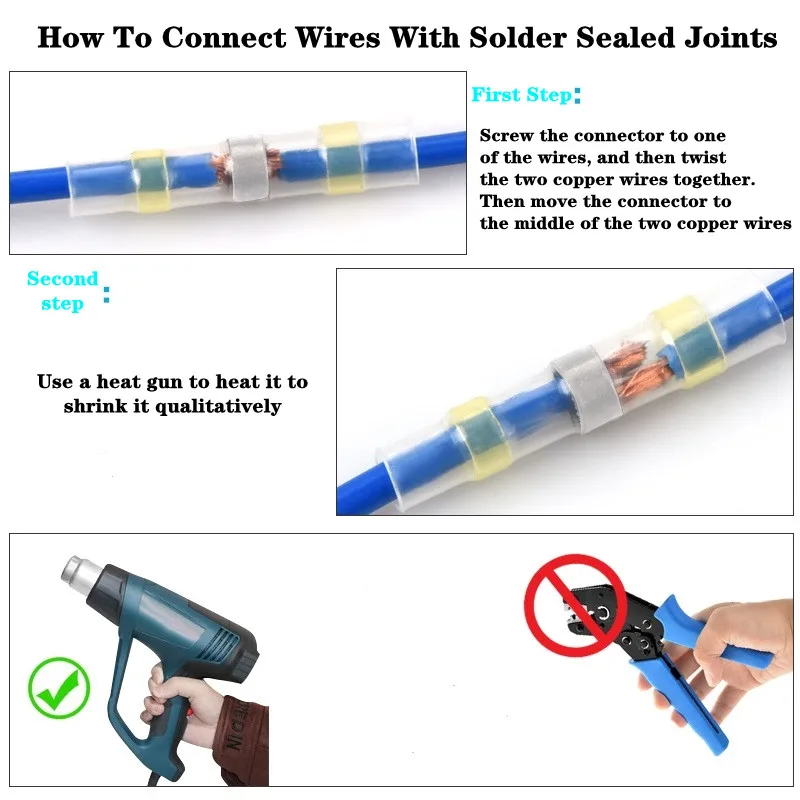 How To Connect Wires With Solder Sealed Joints

First Step:

Screw the connector to one of the wires, and then twist the two copper wires together. Then move the connector to the middle of the two copper wires

Second step:

Use a heat gun to heat it to shrink it qualitatively