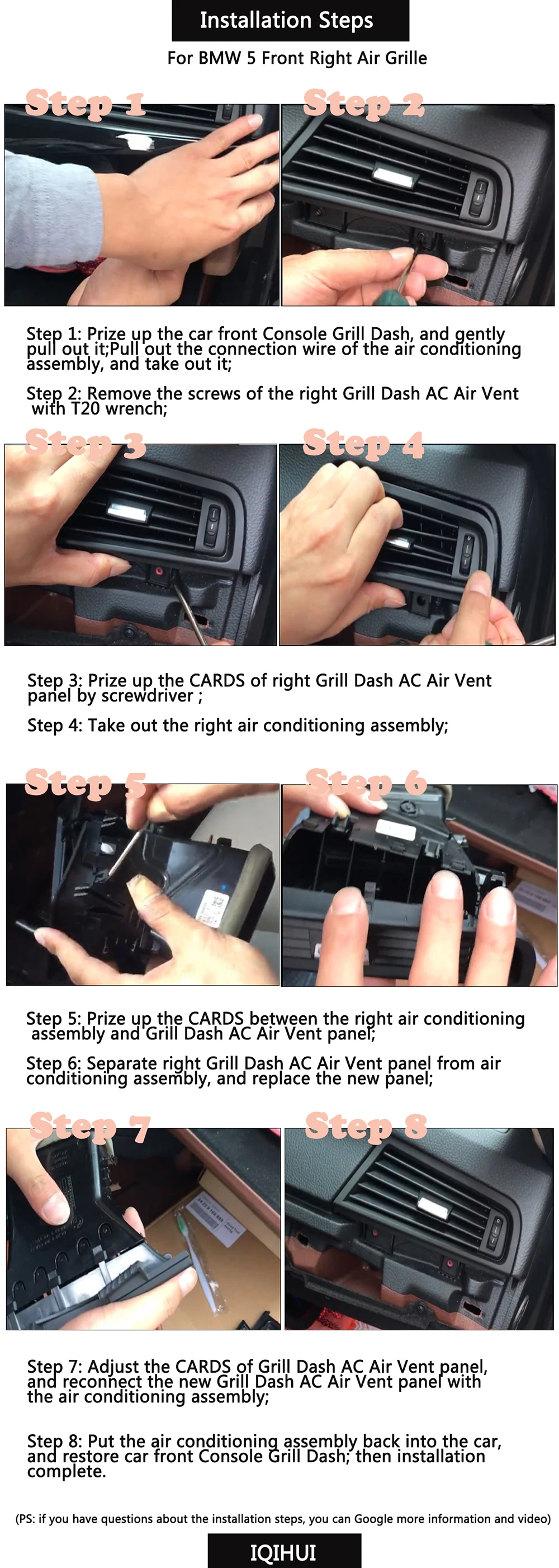 Installation Steps

For BMW 5 Front Right Air Grille

Step 1

Step 2

Step 1: Prize up the car front Console Grill Dash, and gently pull out it;Pull out the connection wire of the air conditioning assembly, and take out it;

Step 2: Remove the screws of the right Grill Dash AC Air Vent with T20 wrench;

Step 3

Step 4

Step 3: Prize up the CARDS of right Grill Dash AC Air Vent panel by screwdriver ;

Step 4: Take out the right air conditioning assembly;

Step 5

Step 6

Step 5: Prize up the CARDS between the right air conditioning assembly and Grill Dash AC Air Vent panel;

Step 6: Separate right Grill Dash AC Air Vent panel from air conditioning assembly, and replace the new panel;

Step 7

Step 8

Step 7: Adjust the CARDS of Grill Dash AC Air Vent panel, and reconnect the new Grill Dash AC Air Vent panel with the air conditioning assembly;

Step 8: Put the air conditioning assembly back into the car, and restore car front Console Grill Dash; then installation complete.

(PS: if you have questions about the installation steps, you can Google more information and video)

IQIHUI