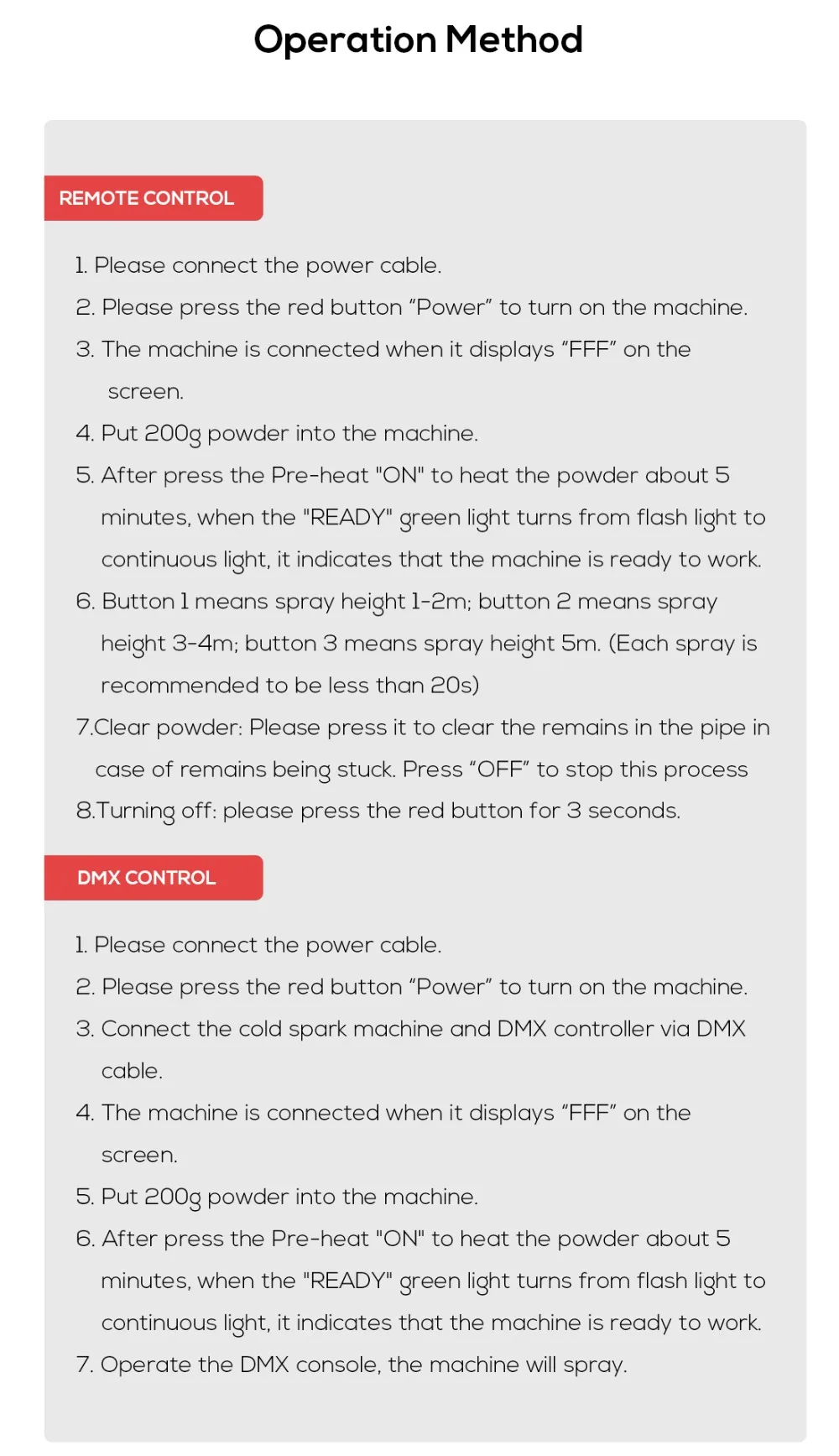 Operation Method

REMOTE CONTROL

1. Please connect the power cable.

2. Please press the red button “Power” to turn on the machine.

3. The machine is connected when it displays “FFF” on the screen.

4. Put 200g powder into the machine.

5. After press the Pre-heat "ON" to heat the powder about 5 minutes, when the "READY" green light turns from flash light to continuous light, it indicates that the machine is ready to work.

6. Button 1 means spray height 1-2m; button 2 means spray height 3-4m; button 3 means spray height 5m. (Each spray is recommended to be less than 20s)

7.Clear powder: Please press it to clear the remains in the pipe in case of remains being stuck. Press “OFF” to stop this process

8.Turning off: please press the red button for 3 seconds.

DMX CONTROL

1. Please connect the power cable.

2. Please press the red button “Power” to turn on the machine.

3. Connect the cold spark machine and DMX controller via DMX cable.

4. The machine is connected when it displays “FFF” on the screen.

5. Put 200g powder into the machine.

6. After press the Pre-heat "ON" to heat the powder about 5 minutes, when the "READY" green light turns from flash light to continuous light, it indicates that the machine is ready to work.

7. Operate the DMX console, the machine will spray.