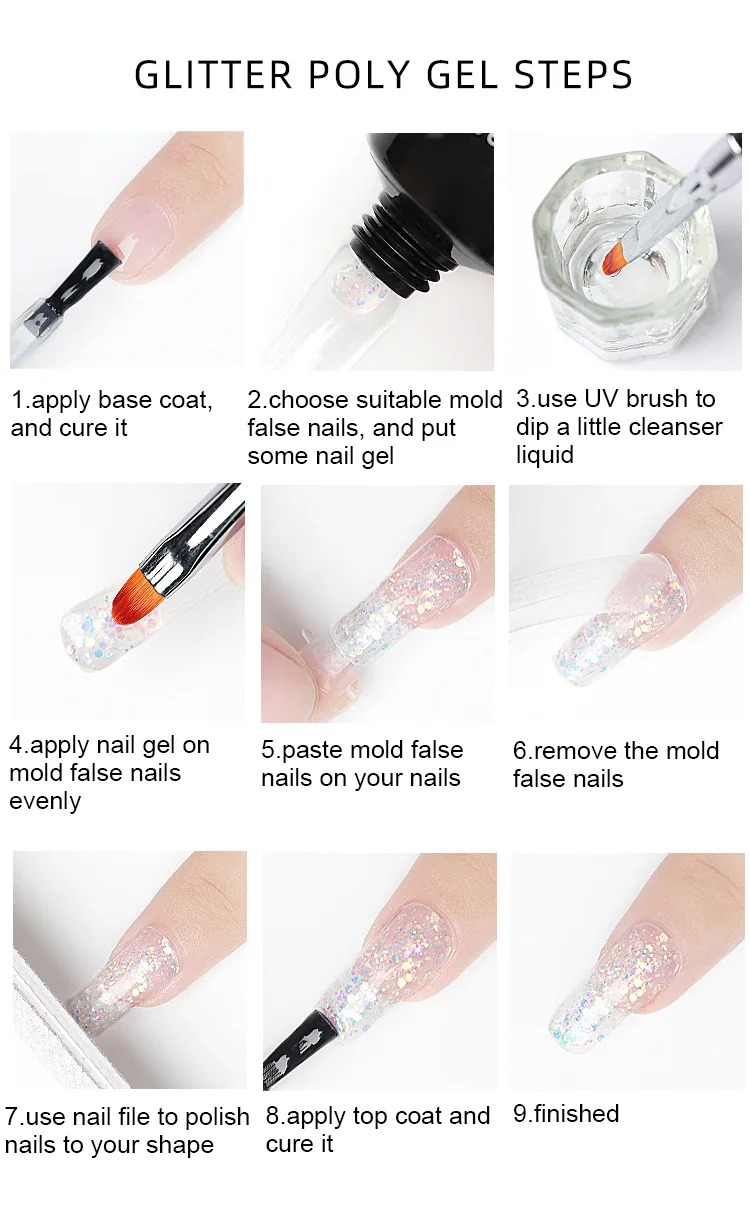 GLITTER POLY GEL STEPS

1.apply base coat, and cure it

2.choose suitable mold false nails, and put some nail gel

3.use UV brush to dip a little cleanser liquid

4.apply nail gel on mold false nails evenly

5.paste mold false nails on your nails

6.remove the mold false nails

7.use nail file to polish nails to your shape

8.apply top coat and cure it

9.finished