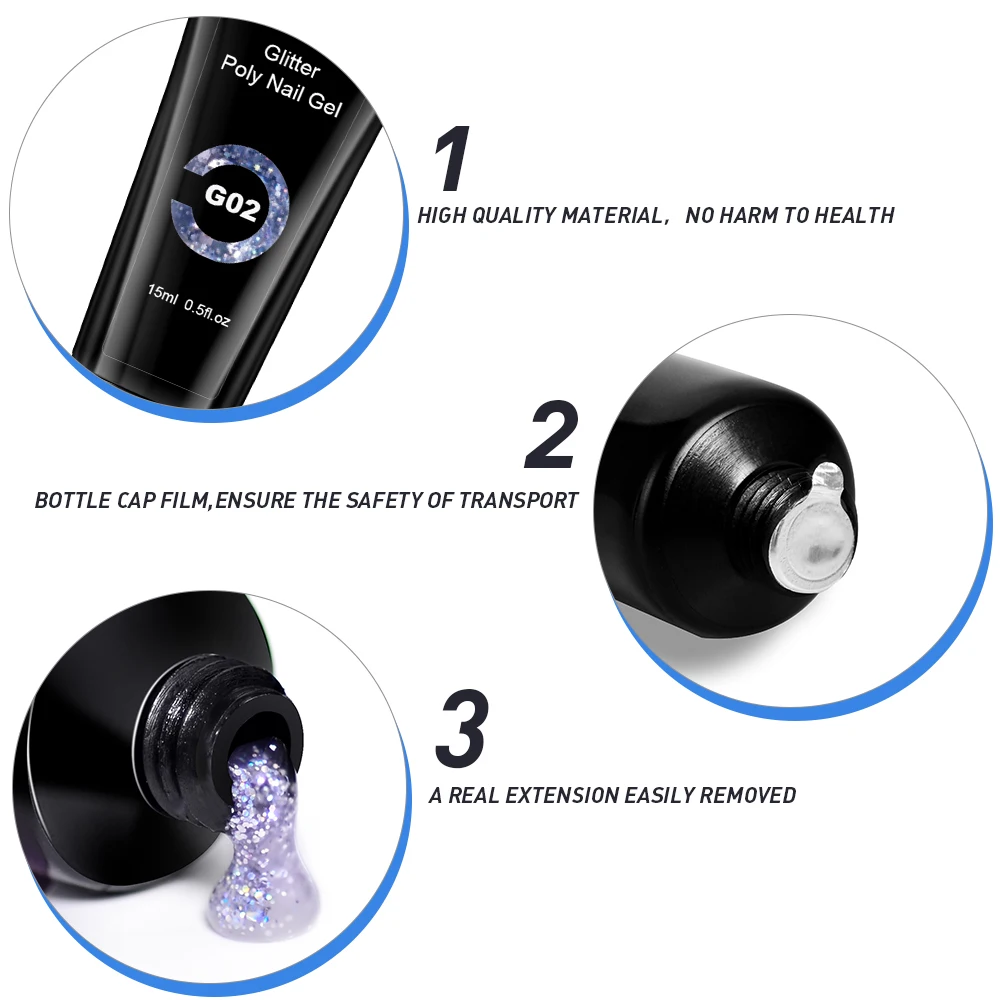 Glitter
Poly Nail Gel

G02

15ml 0.5fl.oz

1
HIGH QUALITY MATERIAL， NO HARM TO HEALTH

2
BOTTLE CAP FILM,ENSURE THE SAFETY OF TRANSPORT

3
A REAL EXTENSION EASILY REMOVED