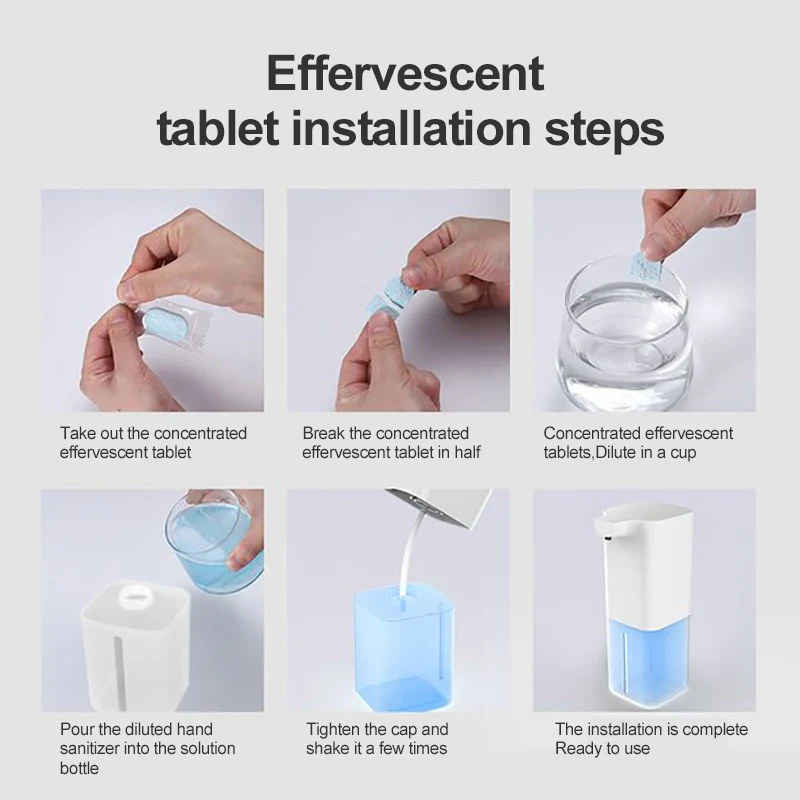 Effervescent
tablet installation steps

Take out the concentrated effervescent tablet

Break the concentrated effervescent tablet in half

Concentrated effervescent tablets,Dilute in a cup

Pour the diluted hand sanitizer into the solution bottle

Tighten the cap and shake it a few times

The installation is complete
Ready to use