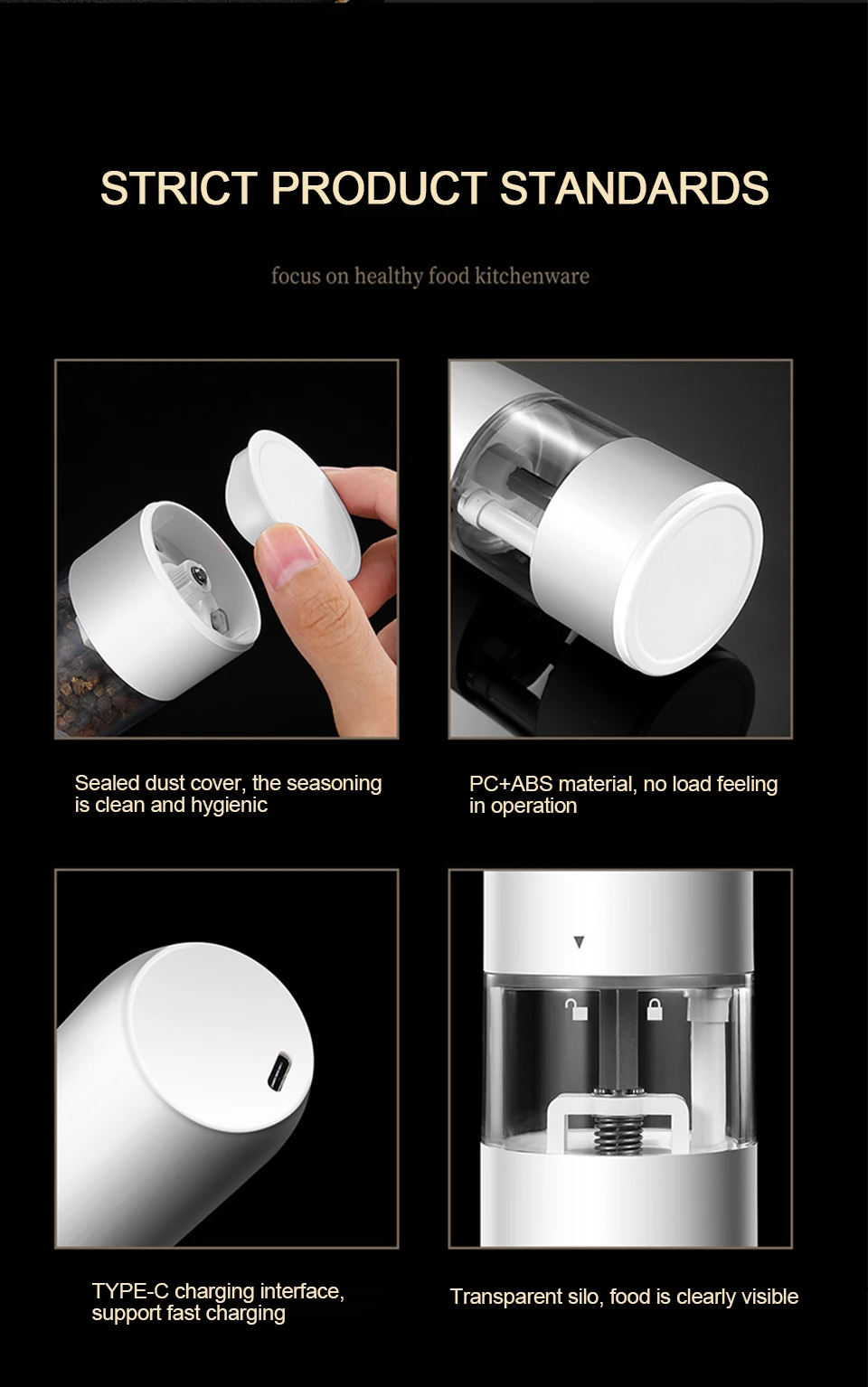 STRICT PRODUCT STANDARDS

focus on healthy food kitchenware

Sealed dust cover, the seasoning is clean and hygienic

PC+ABS material, no load feeling in operation

TYPE-C charging interface, support fast charging

Transparent silo, food is clearly visible