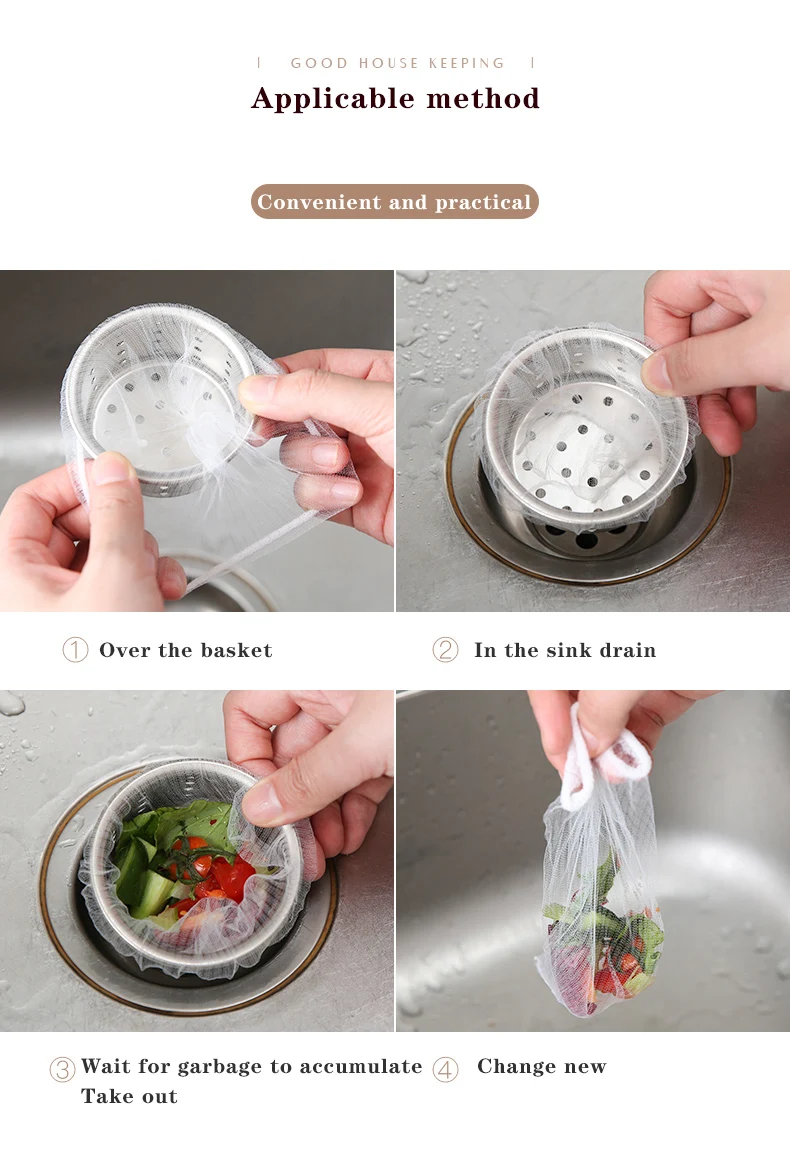 | GOOD HOUSE KEEPING |

Applicable method

Convenient and practical

① Over the basket

② In the sink drain

③ Wait for garbage to accumulate Take out

④ Change new