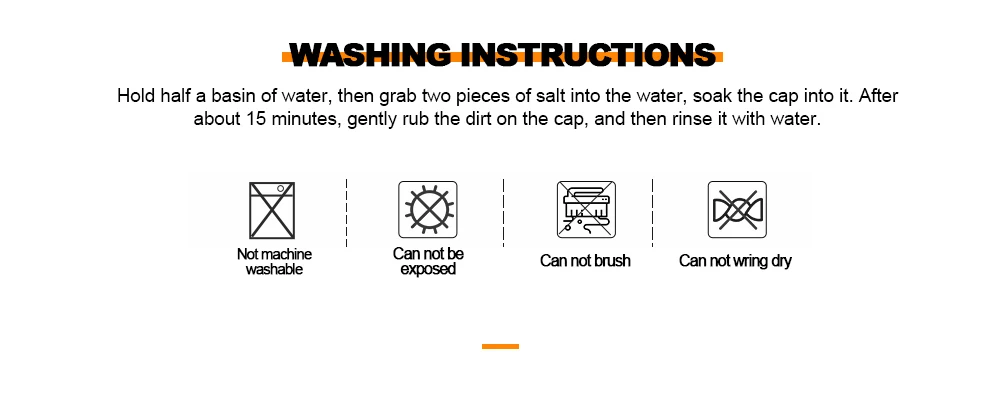 WASHING INSTRUCTIONS

Hold half a basin of water, then grab two pieces of salt into the water, soak the cap into it. After about 15 minutes, gently rub the dirt on the cap, and then rinse it with water.

Not machine washable

Can not be exposed

Can not brush

Can not wring dry