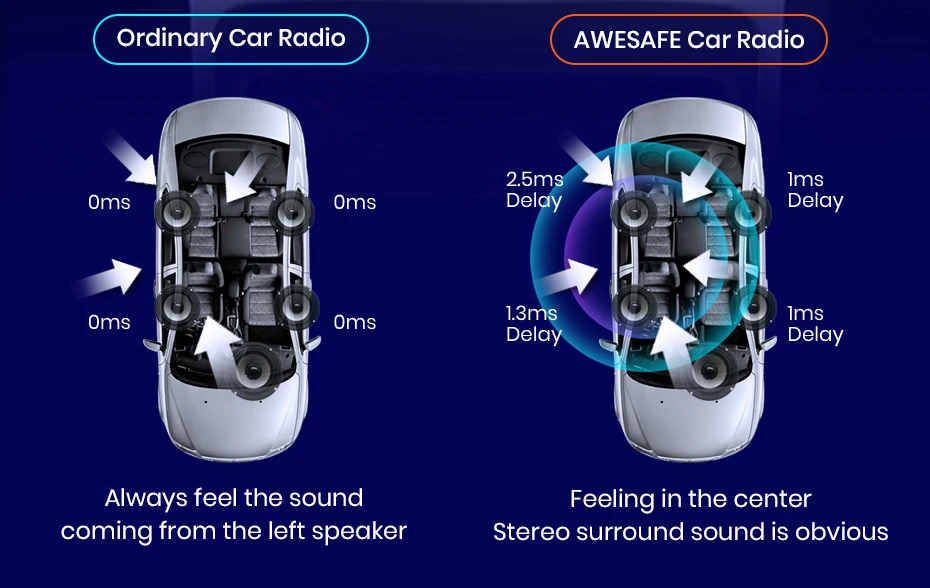 Ordinary Car Radio

0ms

0ms

0ms

0ms

Always feel the sound coming from the left speaker

AWESAFE Car Radio

2.5ms Delay

1ms Delay

1.3ms Delay

1ms Delay

Feeling in the center
Stereo surround sound is obvious