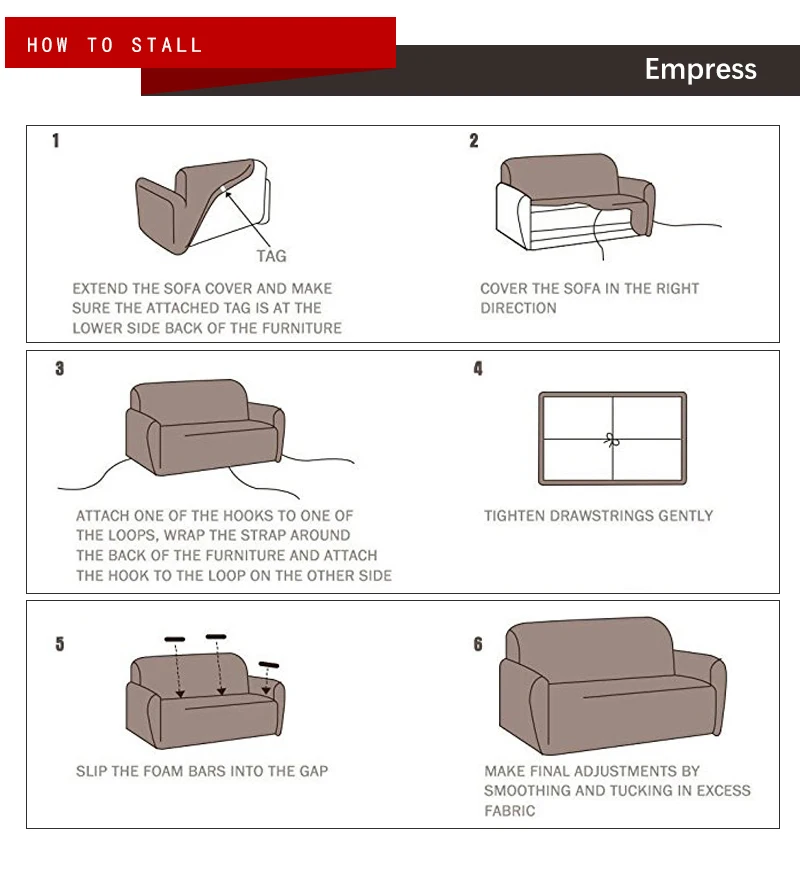 HOW TO STALL

Empress

1

TAG

EXTEND THE SOFA COVER AND MAKE SURE THE ATTACHED TAG IS AT THE LOWER SIDE BACK OF THE FURNITURE

2

COVER THE SOFA IN THE RIGHT DIRECTION

3

ATTACH ONE OF THE HOOKS TO ONE OF THE LOOPS, WRAP THE STRAP AROUND THE BACK OF THE FURNITURE AND ATTACH THE HOOK TO THE LOOP ON THE OTHER SIDE

4

TIGHTEN DRAWSTRINGS GENTLY

5

SLIP THE FOAM BARS INTO THE GAP

6

MAKE FINAL ADJUSTMENTS BY SMOOTHING AND TUCKING IN EXCESS FABRIC