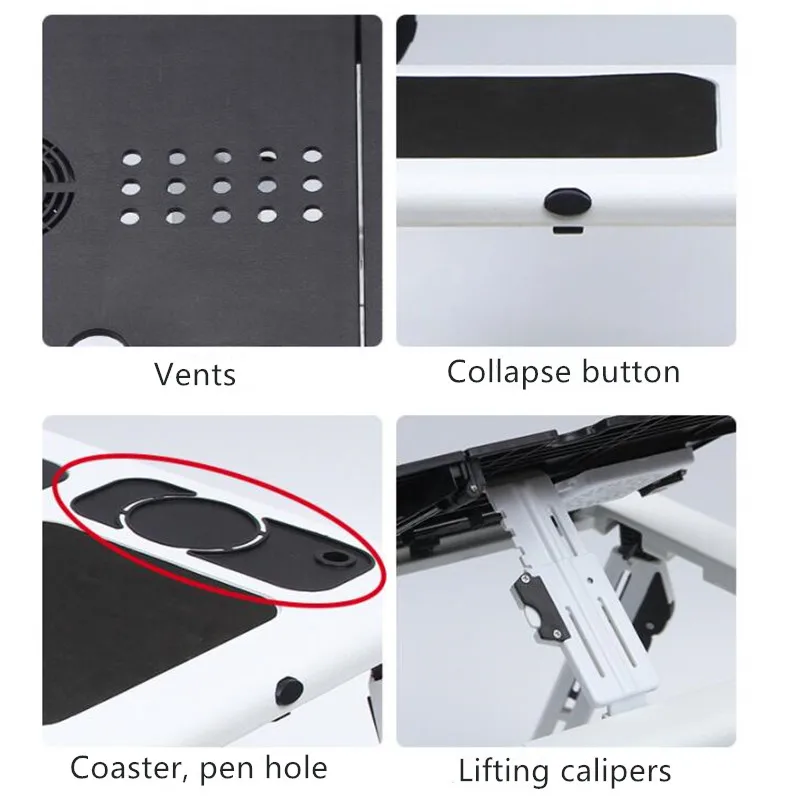 Vents

Collapse button

Coaster, pen hole

Lifting calipers