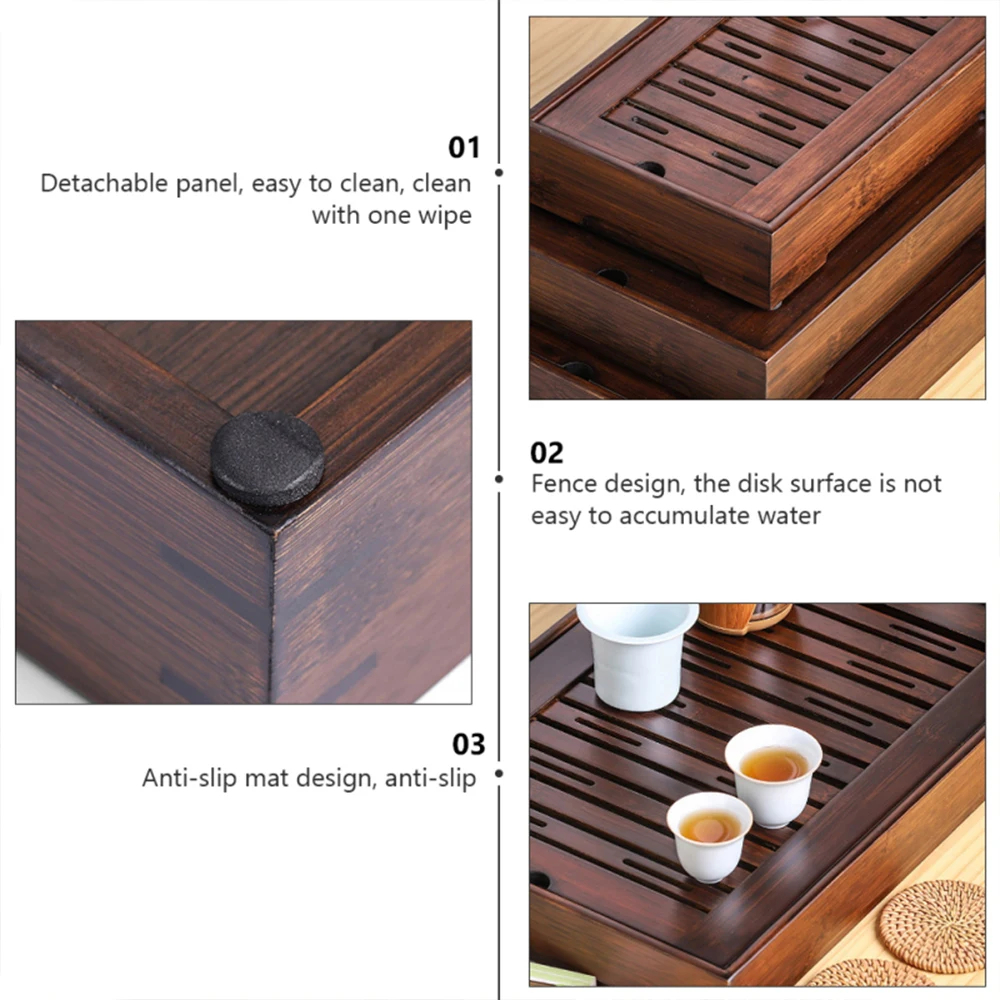 01
Detachable panel, easy to clean, clean with one wipe

02
Fence design, the disk surface is not easy to accumulate water

03
Anti-slip mat design, anti-slip