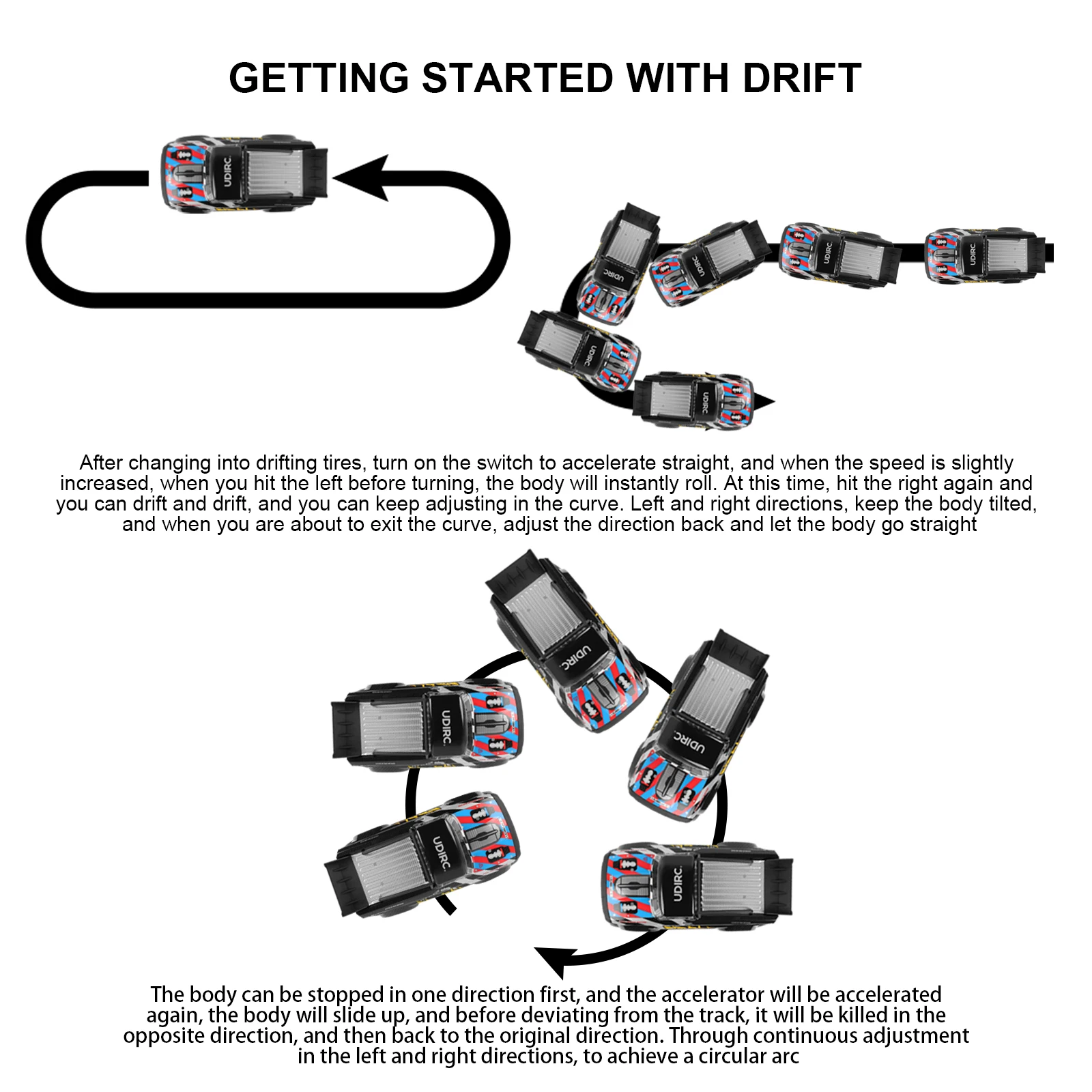 GETTING STARTED WITH DRIFT

UDIRC

UDIRC UDIRC UDIRC UDIRC UDIRC UDIRC

After changing into drifting tires, turn on the switch to accelerate straight, and when the speed is slightly increased, when you hit the left before turning, the body will instantly roll. At this time, hit the right again and you can drift and drift, and you can keep adjusting in the curve. Left and right directions, keep the body tilted, and when you are about to exit the curve, adjust the direction back and let the body go straight

UDIRC UDIRC UDIRC UDIRC UDIRC

The body can be stopped in one direction first, and the accelerator will be accelerated again, the body will slide up, and before deviating from the track, it will be killed in the opposite direction, and then back to the original direction. Through continuous adjustment in the left and right directions, to achieve a circular arc