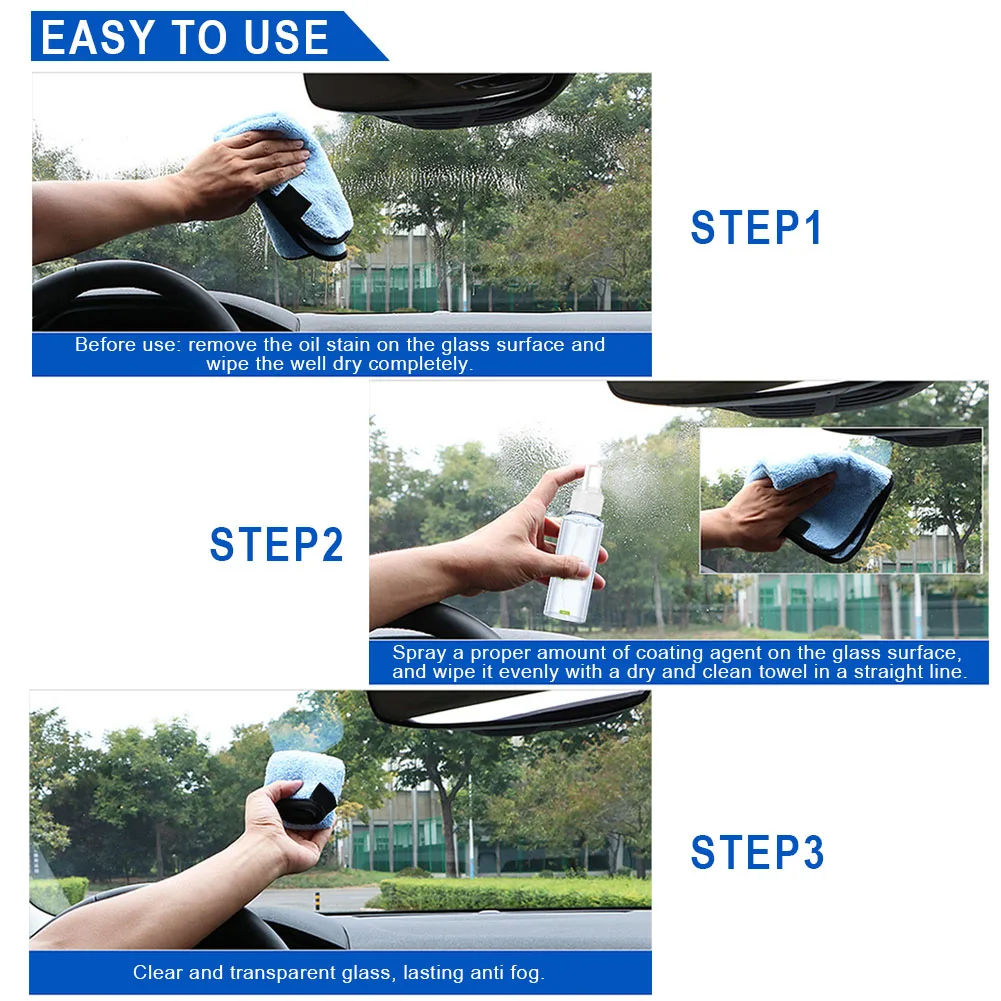 EASY TO USE

STEP1

Before use: remove the oil stain on the glass surface and wipe the well dry completely.

STEP2

Spray a proper amount of coating agent on the glass surface, and wipe it evenly with a dry and clean towel in a straight line.

STEP3

Clear and transparent glass, lasting anti fog.