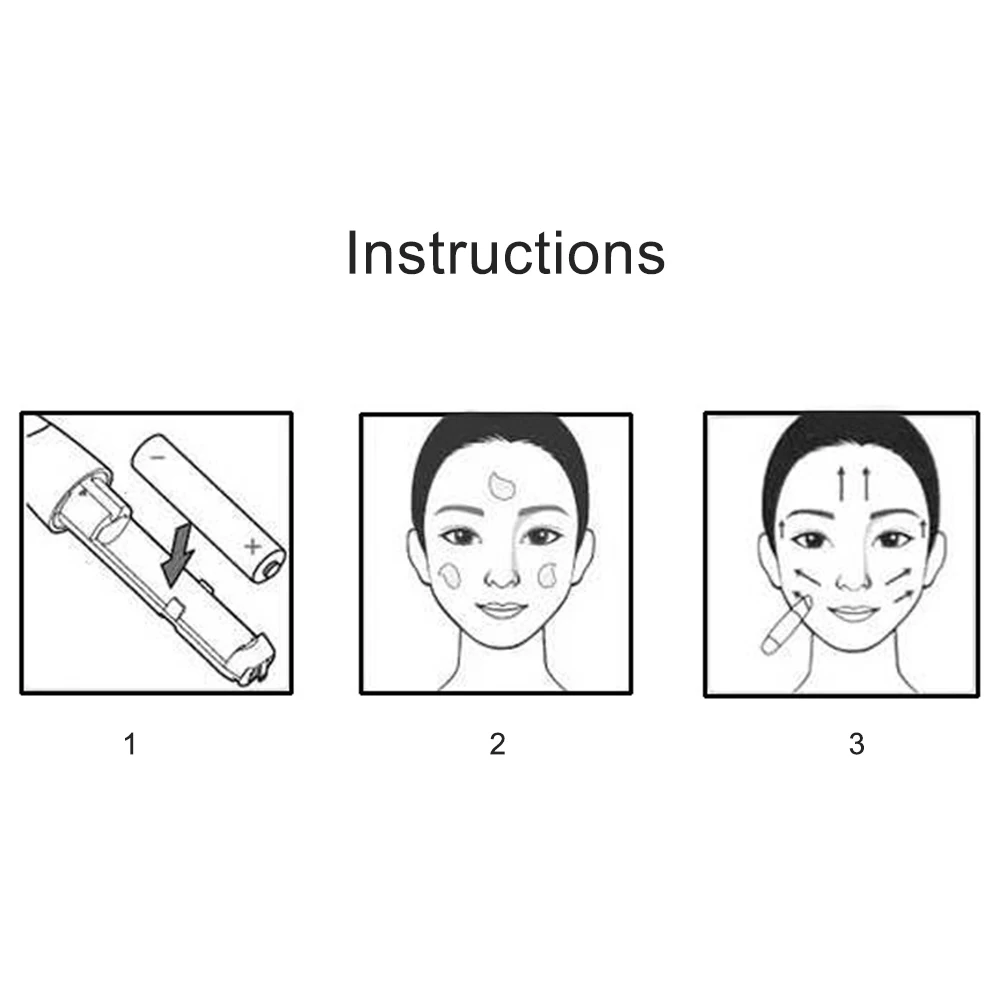 Instructions

−
+

1

2

3