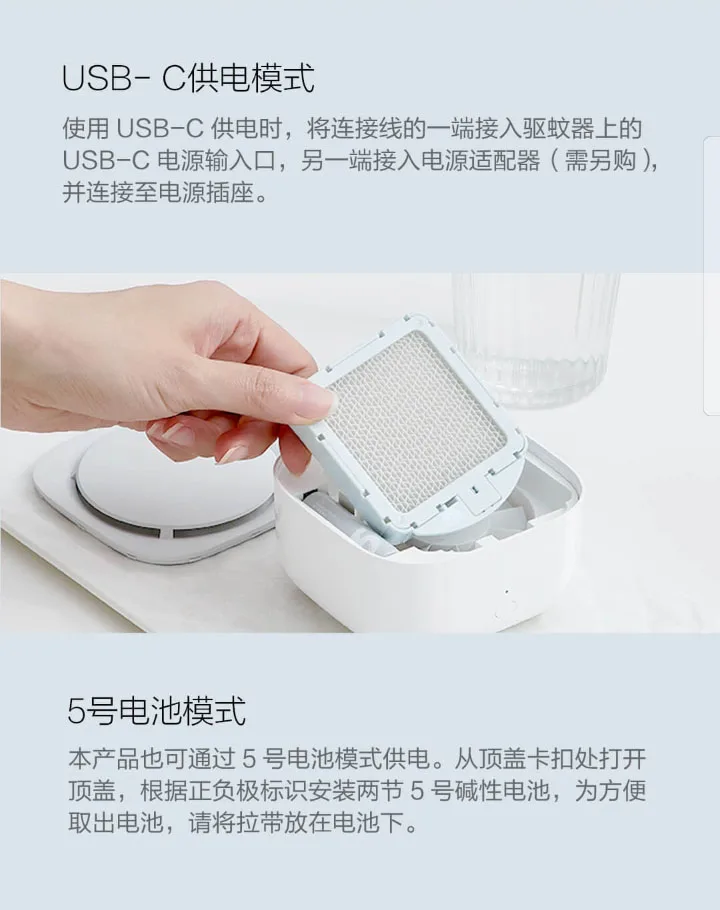 USB- C供电模式

使用 USB-C 供电时，将连接线的一端接入驱蚊器上的 USB-C 电源输入口，另一端接入电源适配器（需另购），并连接至电源插座。

5号电池模式

本产品也可通过 5 号电池模式供电。从顶盖卡扣处打开顶盖，根据正负极标识安装两节 5 号碱性电池，为方便取出电池，请将拉带放在电池下。