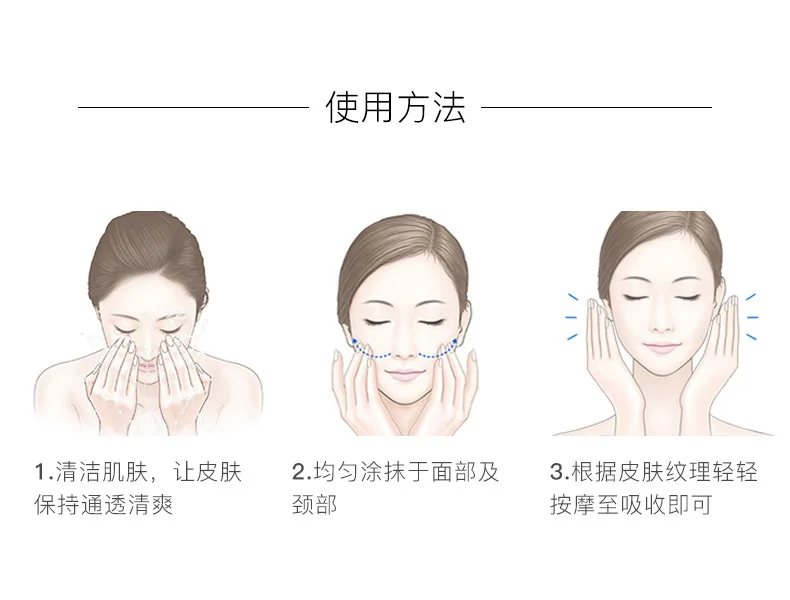 使用方法

1.清洁肌肤，让皮肤保持通透清爽

2.均匀涂抹于面部及颈部

3.根据皮肤纹理轻轻按摩至吸收即可