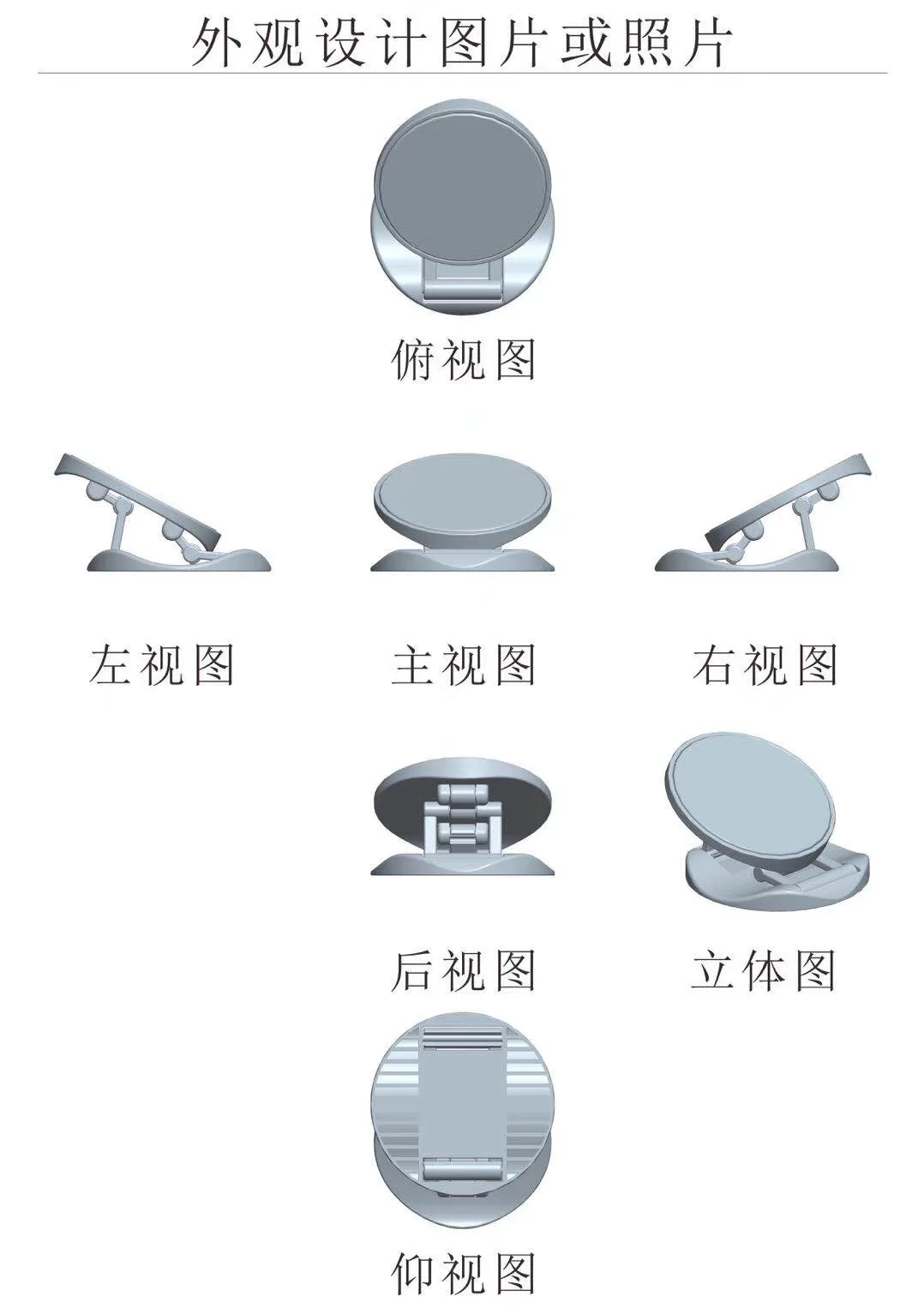 外观设计图片或照片

俯视图

左视图

主视图

右视图

后视图

立体图

仰视图