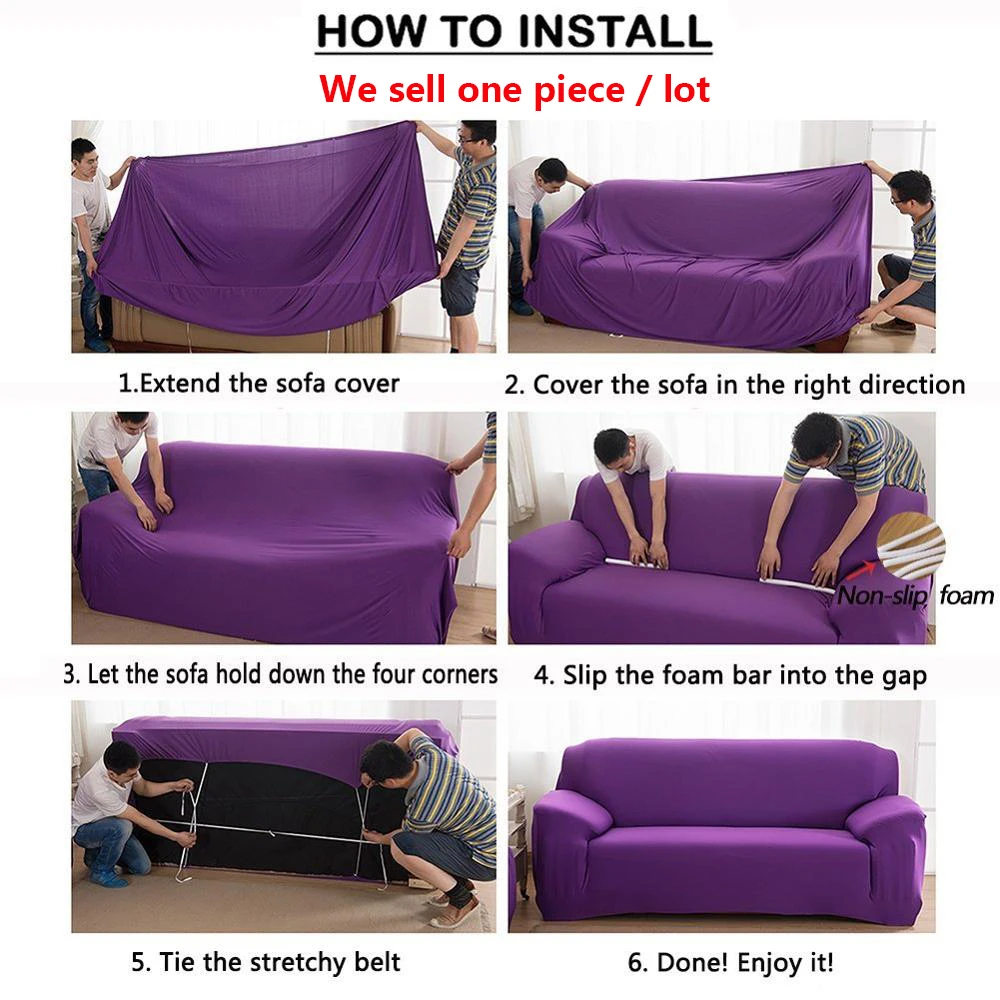 HOW TO INSTALL

We sell one piece / lot

1.Extend the sofa cover

2. Cover the sofa in the right direction

3. Let the sofa hold down the four corners

Non-slip foam

4. Slip the foam bar into the gap

5. Tie the stretchy belt

6. Done! Enjoy it!