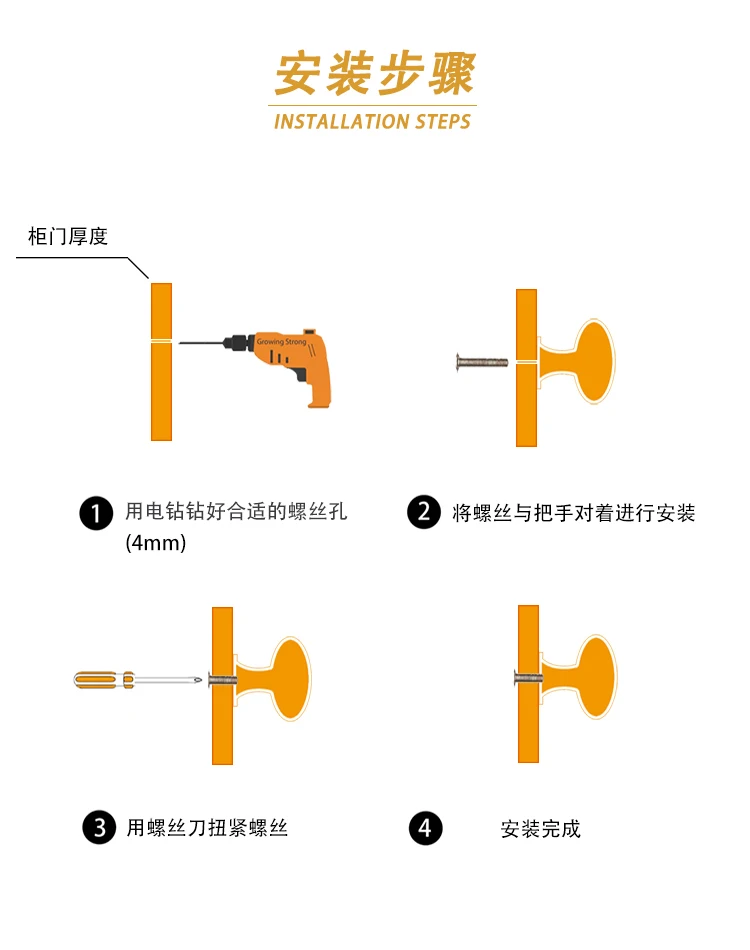 安装步骤
INSTALLATION STEPS

柜门厚度

Growing Strong

1 用电钻钻好合适的螺丝孔 (4mm)

2 将螺丝与把手对着进行安装

3 用螺丝刀扭紧螺丝

4 安装完成