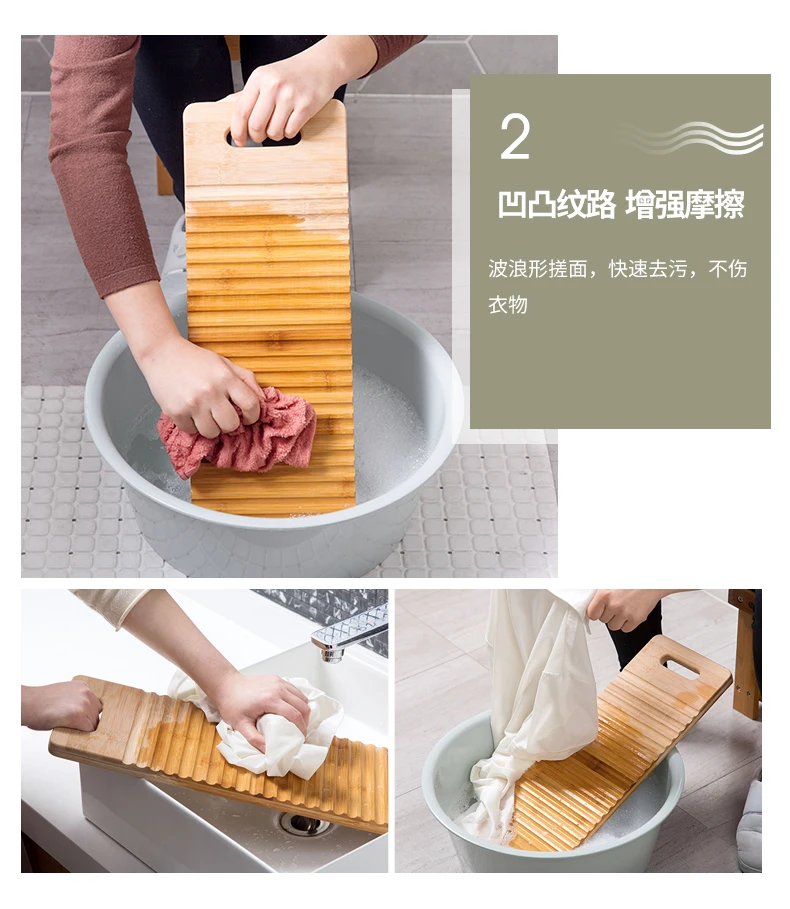 2

凹凸纹路 增强摩擦

波浪形搓面，快速去污，不伤衣物