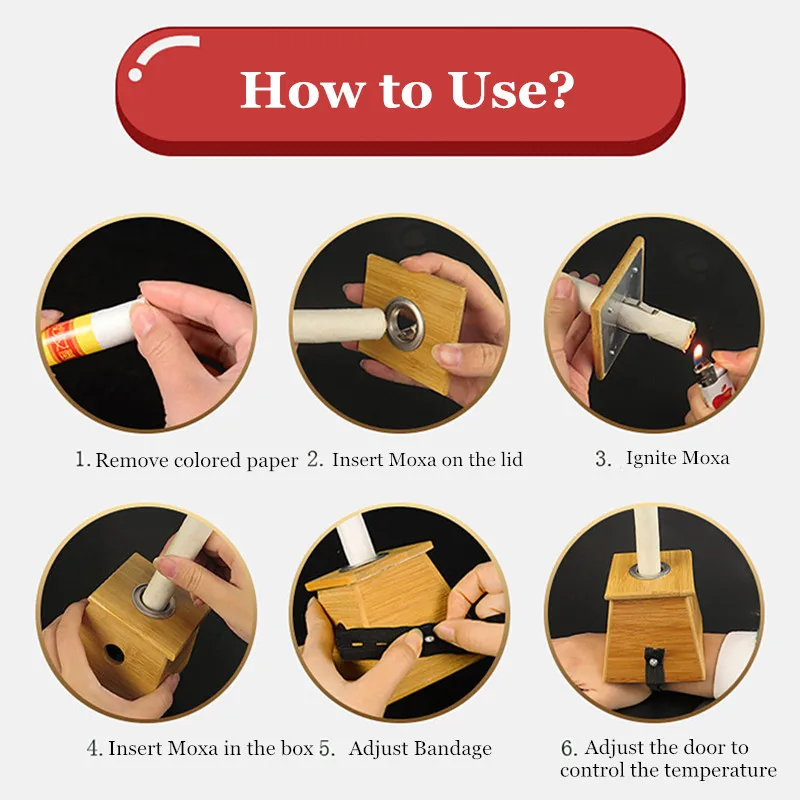 How to Use?

1. Remove colored paper

2. Insert Moxa on the lid

3. Ignite Moxa

4. Insert Moxa in the box

5. Adjust Bandage

6. Adjust the door to control the temperature