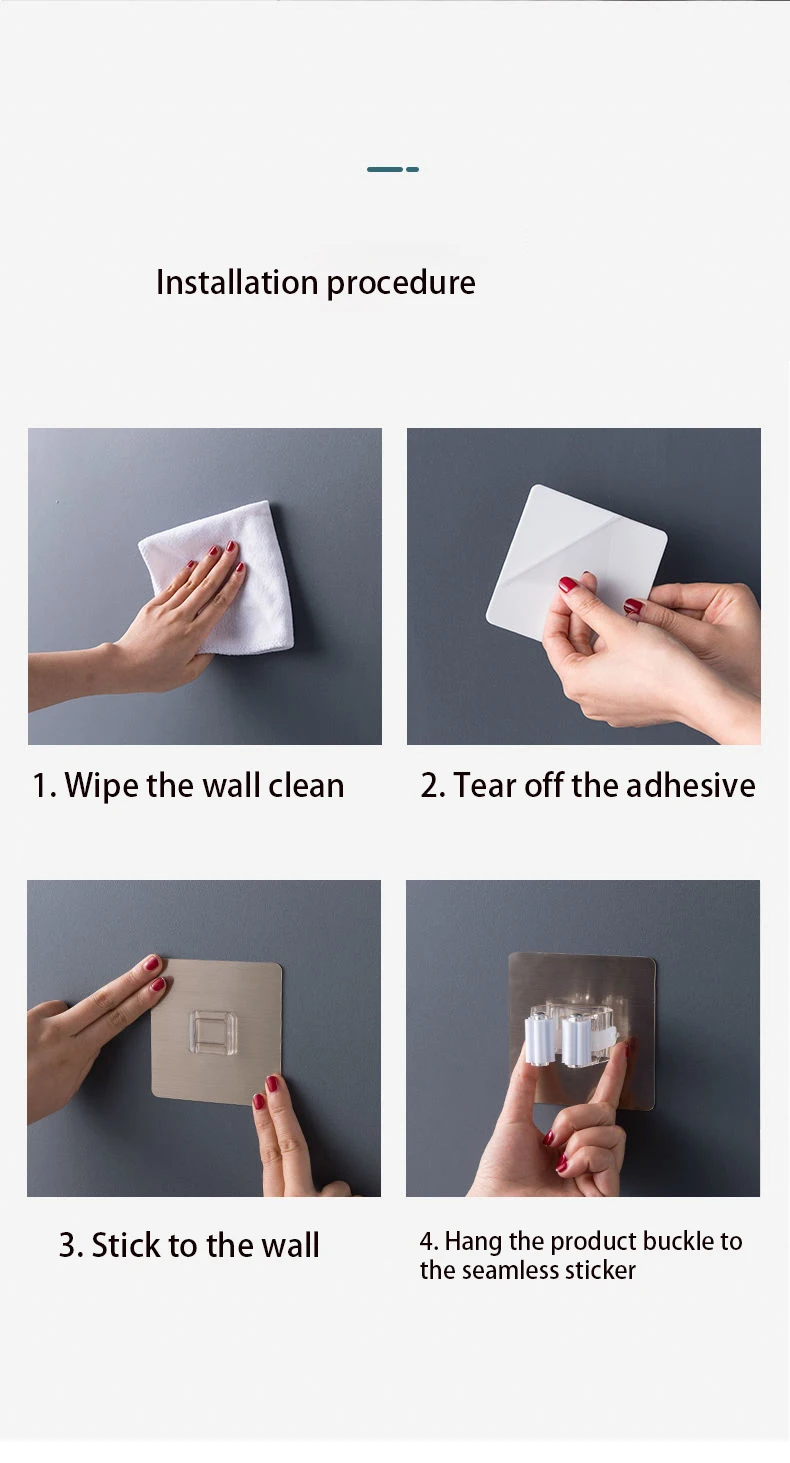 Installation procedure

1. Wipe the wall clean

2. Tear off the adhesive

3. Stick to the wall

4. Hang the product buckle to the seamless sticker