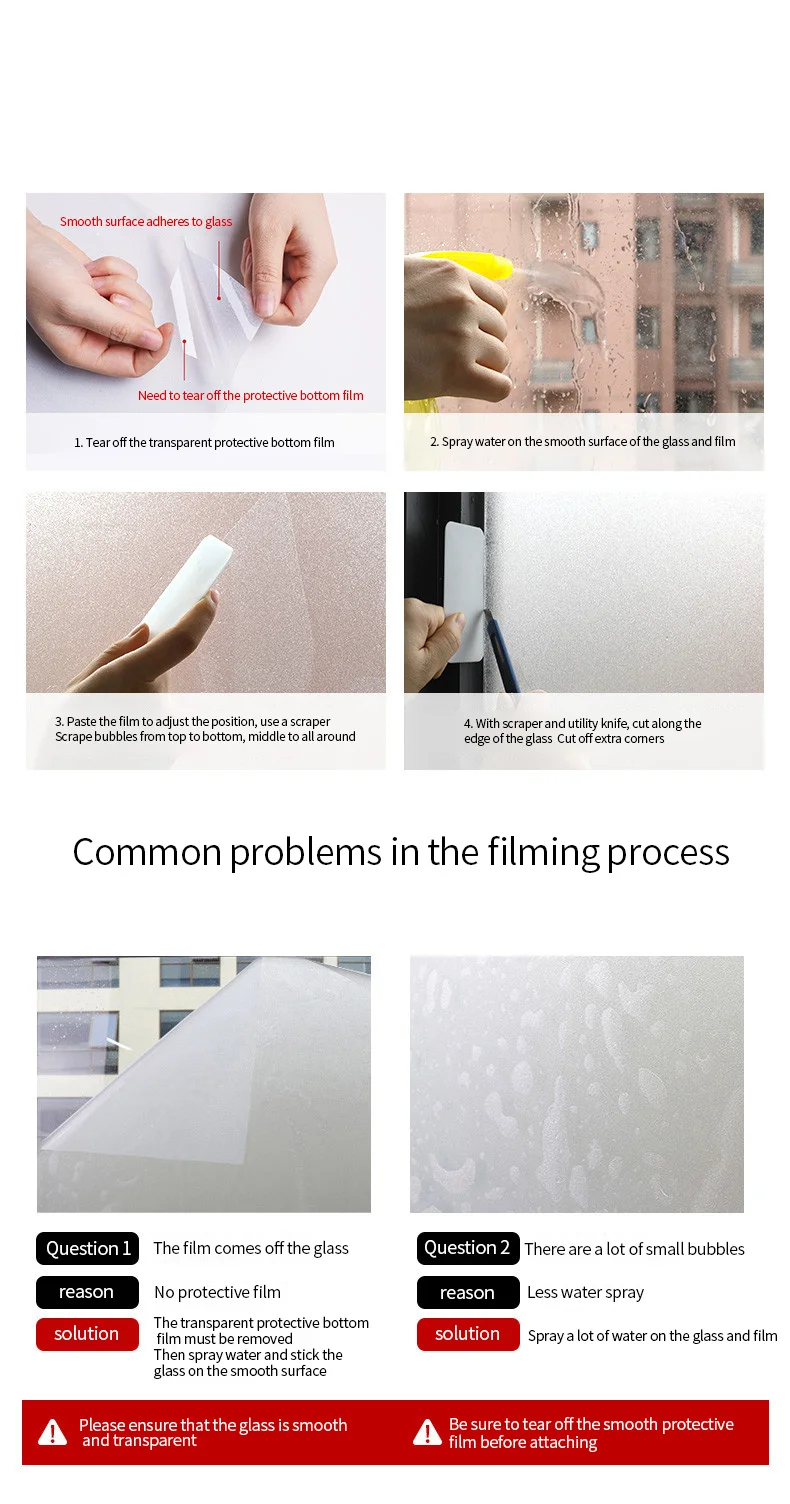 Smooth surface adheres to glass

Need to tear off the protective bottom film

1. Tear off the transparent protective bottom film

2. Spray water on the smooth surface of the glass and film

3. Paste the film to adjust the position, use a scraper Scrape bubbles from top to bottom, middle to all around

4. With scraper and utility knife, cut along the edge of the glass Cut off extra corners

Common problems in the filming process

Question 1 The film comes off the glass

reason No protective film

solution The transparent protective bottom film must be removed Then spray water and stick the glass on the smooth surface

Question 2 There are a lot of small bubbles

reason Less water spray

solution Spray a lot of water on the glass and film

Please ensure that the glass is smooth and transparent

Be sure to tear off the smooth protective film before attaching