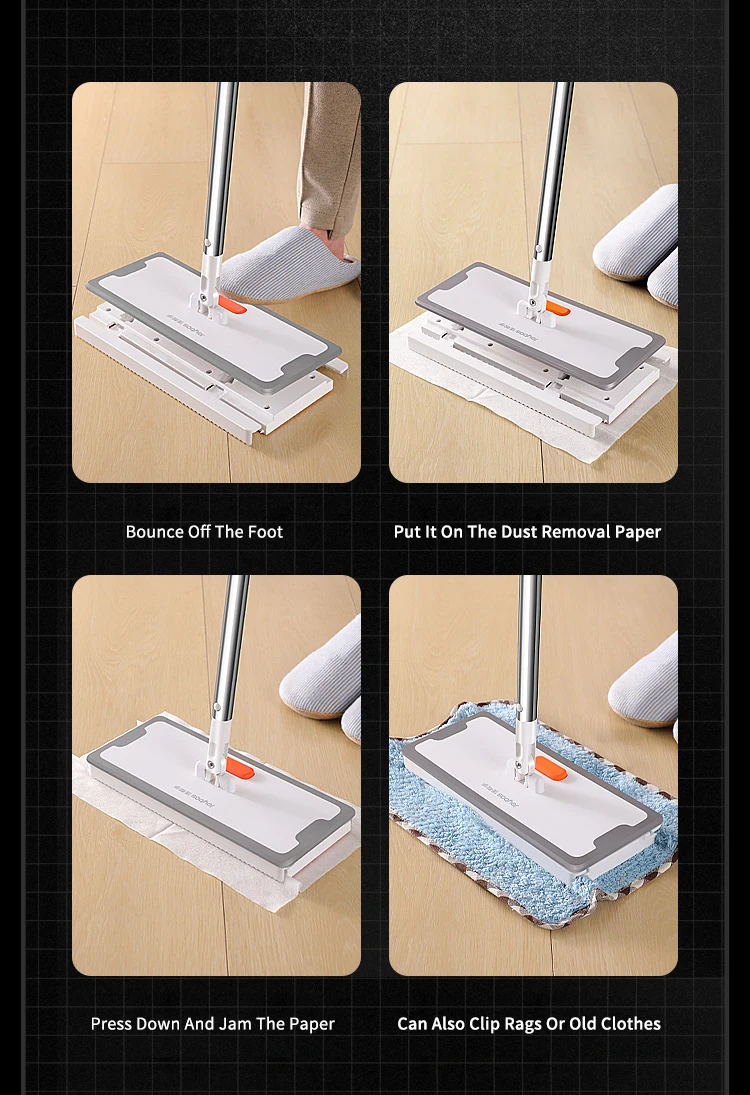 Bounce Off The Foot

Put It On The Dust Removal Paper

Press Down And Jam The Paper

Can Also Clip Rags Or Old Clothes