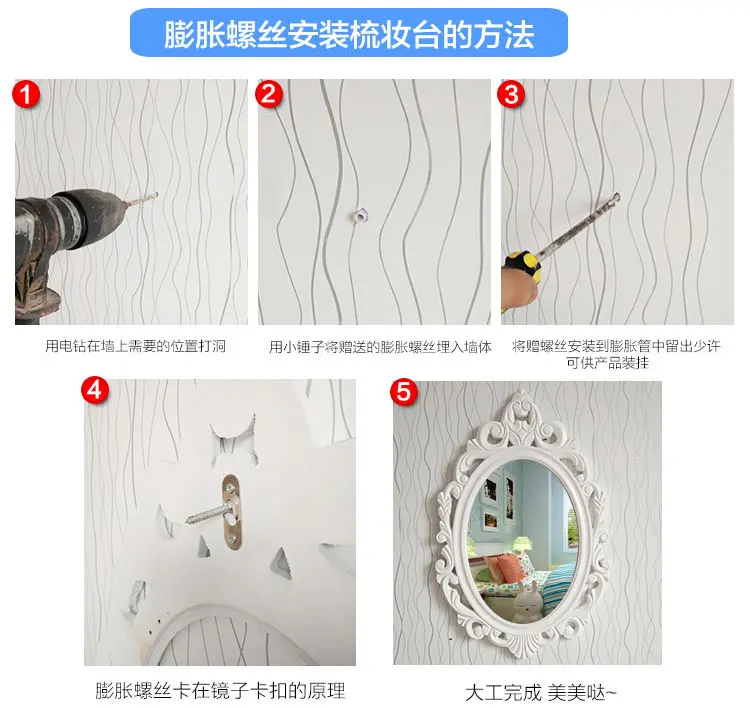 膨胀螺丝安装梳妆台的方法

1

用电钻在墙上需要的位置打洞

2

用小锤子将赠送的膨胀螺丝埋入墙体

3

将赠螺丝安装到膨胀管中留出少许可供产品装挂

4

膨胀螺丝卡在镜子卡扣的原理

5

大工完成 美美哒~